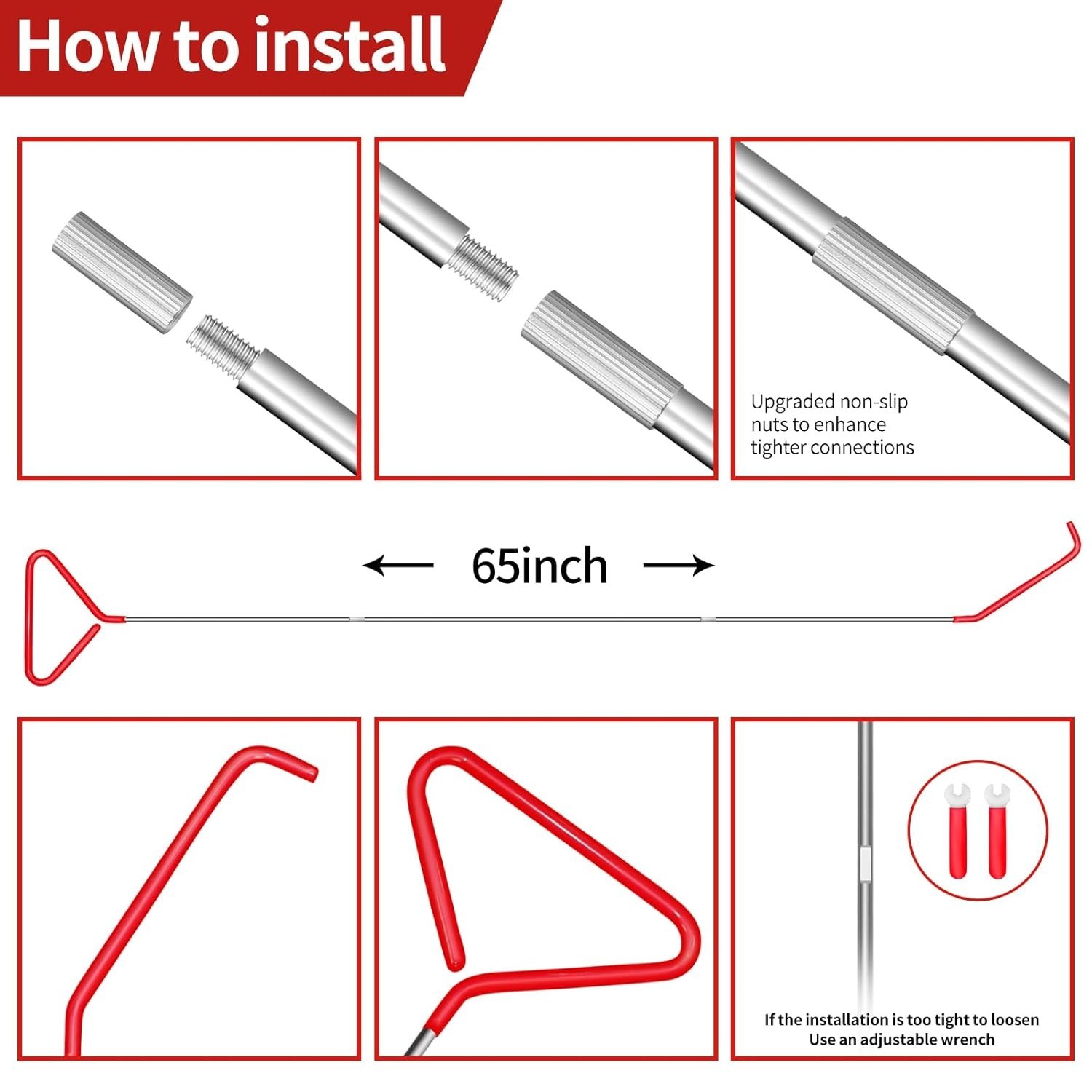 How to install

Upgraded non-slip nuts to enhance tighter connections

← 65inch →

If the installation is too tight to loosen
Use an adjustable wrench