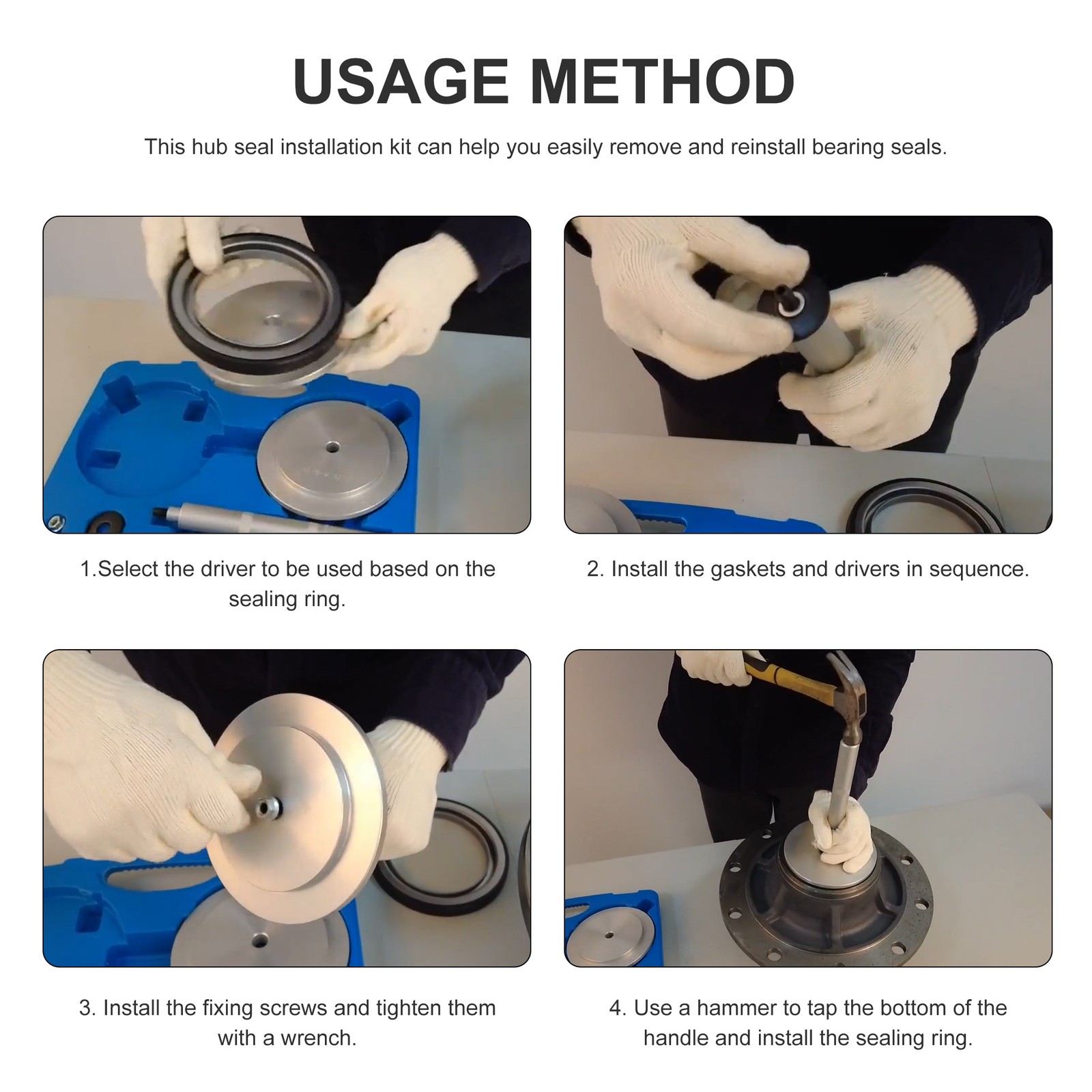 USAGE METHOD

This hub seal installation kit can help you easily remove and reinstall bearing seals.

1.Select the driver to be used based on the sealing ring.

2. Install the gaskets and drivers in sequence.

3. Install the fixing screws and tighten them with a wrench.

4. Use a hammer to tap the bottom of the handle and install the sealing ring.