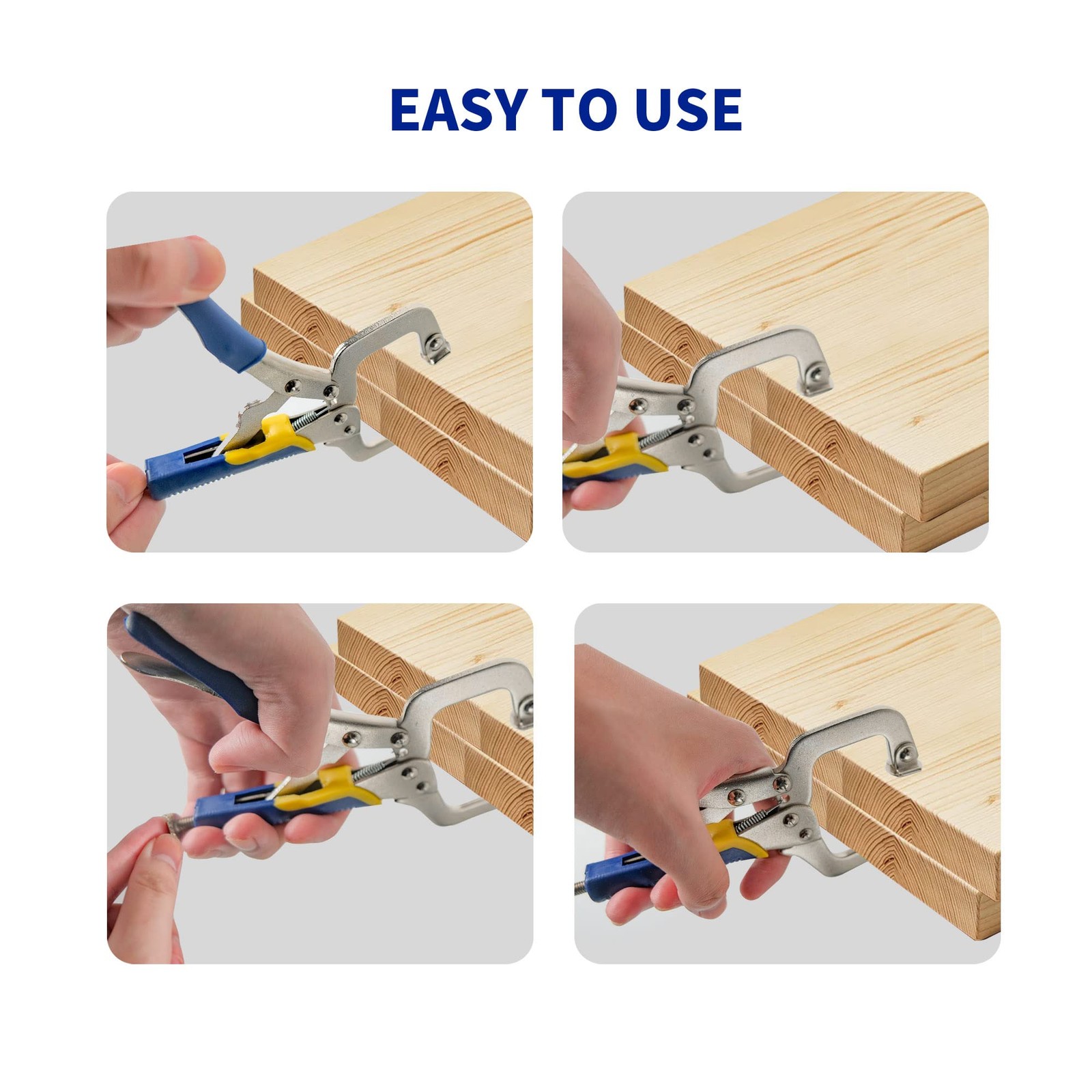 EASY TO USE