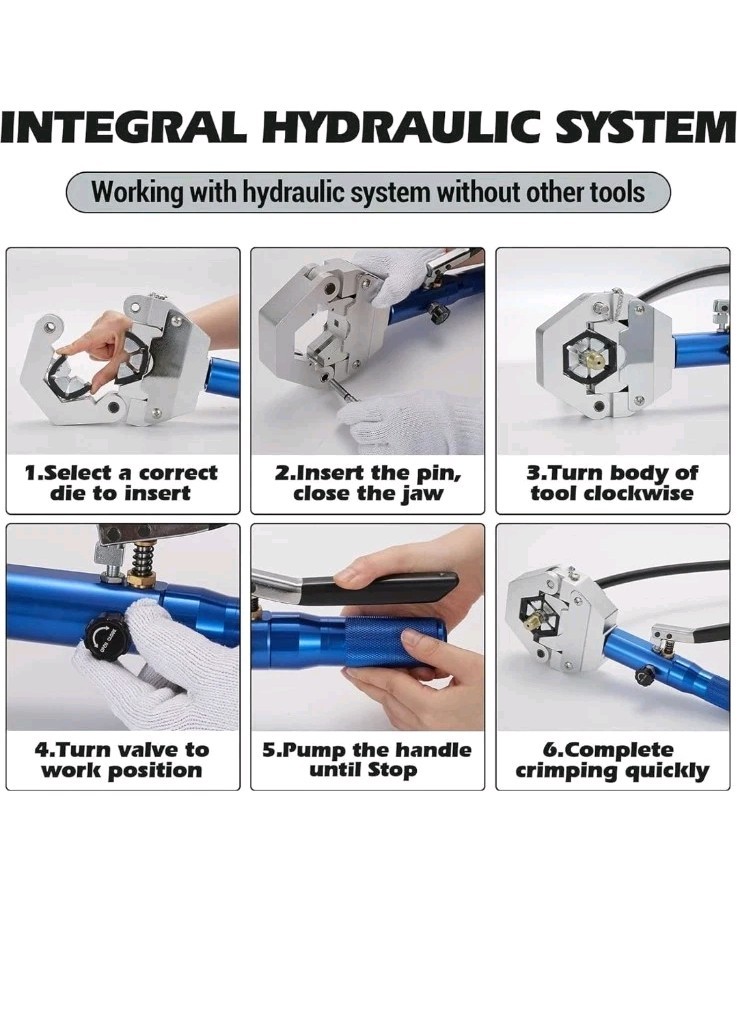 INTEGRAL HYDRAULIC SYSTEM

Working with hydraulic system without other tools

1.Select a correct die to insert

2.Insert the pin, close the jaw

3.Turn body of tool clockwise

4.Turn valve to work position

5.Pump the handle until Stop

6.Complete crimping quickly