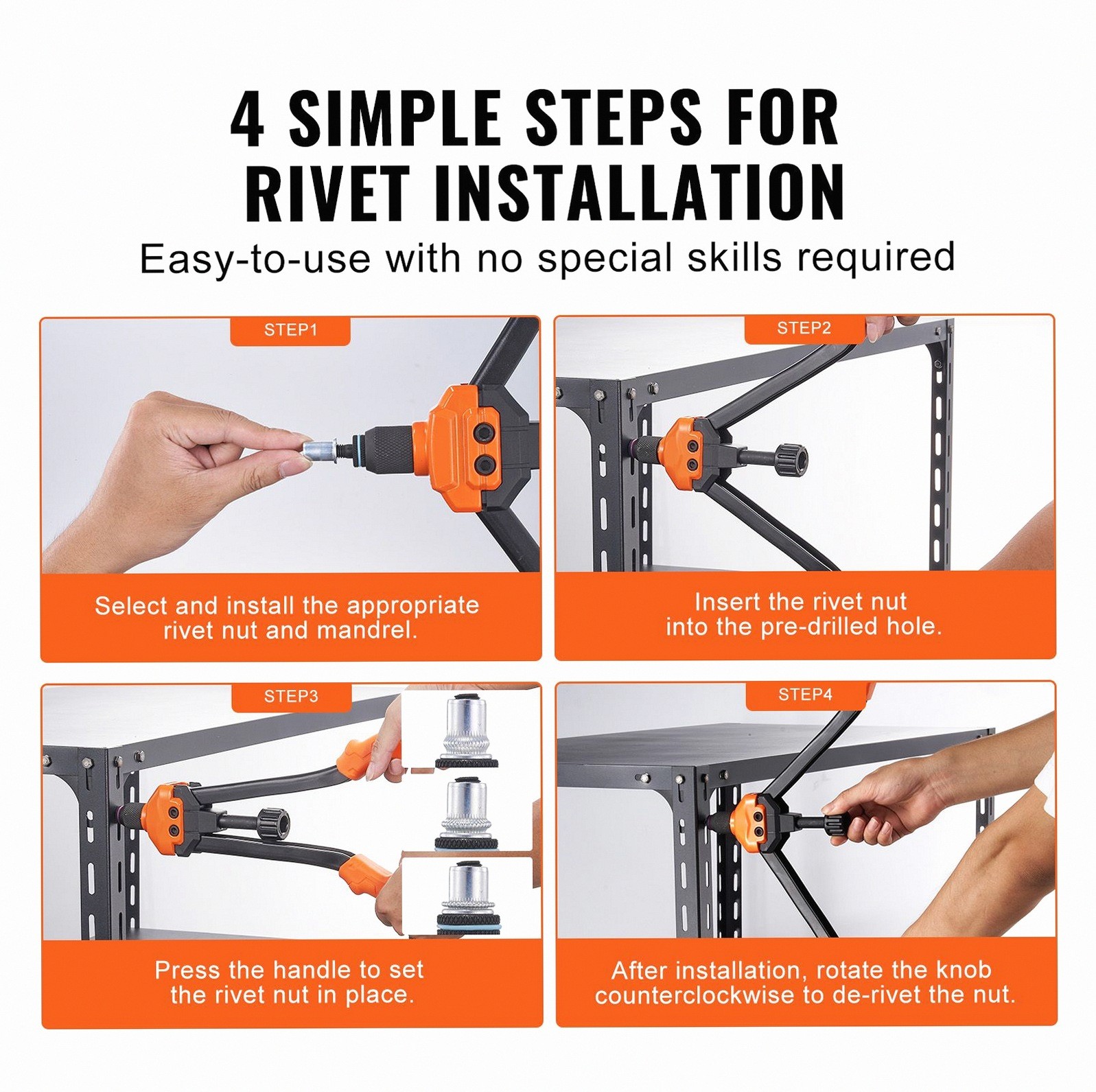 4 SIMPLE STEPS FOR RIVET INSTALLATION

Easy-to-use with no special skills required

STEP1

Select and install the appropriate rivet nut and mandrel.

STEP2

Insert the rivet nut into the pre-drilled hole.

STEP3

Press the handle to set the rivet nut in place.

STEP4

After installation, rotate the knob counterclockwise to de-rivet the nut.