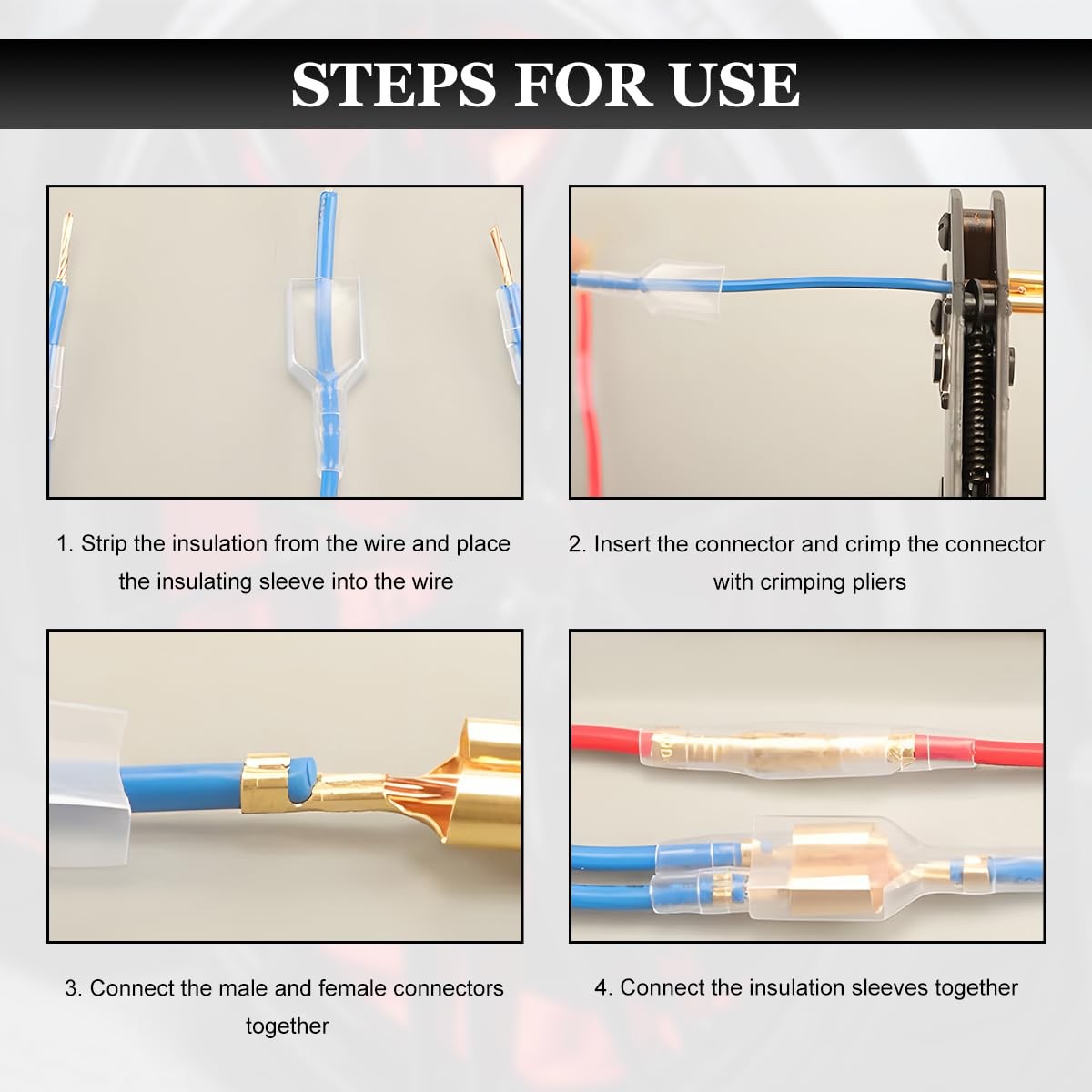 STEPS FOR USE

1. Strip the insulation from the wire and place the insulating sleeve into the wire

2. Insert the connector and crimp the connector with crimping pliers

3. Connect the male and female connectors together

4. Connect the insulation sleeves together