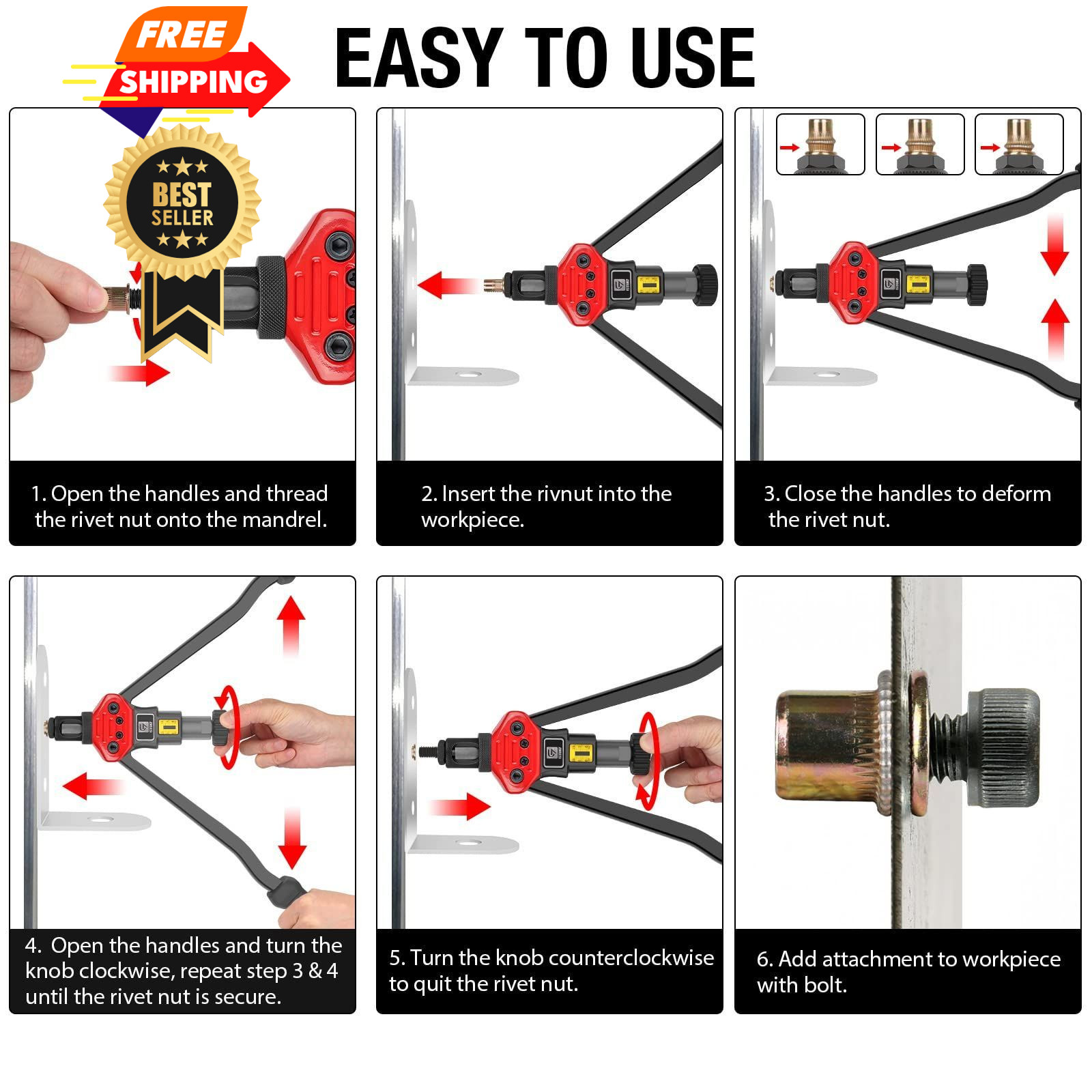 FREE
SHIPPING

EASY TO USE

BEST
SELLER

1. Open the handles and thread the rivet nut onto the mandrel.

2. Insert the rivnut into the workpiece.

3. Close the handles to deform the rivet nut.

4. Open the handles and turn the knob clockwise, repeat step 3 & 4 until the rivet nut is secure.

5. Turn the knob counterclockwise to quit the rivet nut.

6. Add attachment to workpiece with bolt.