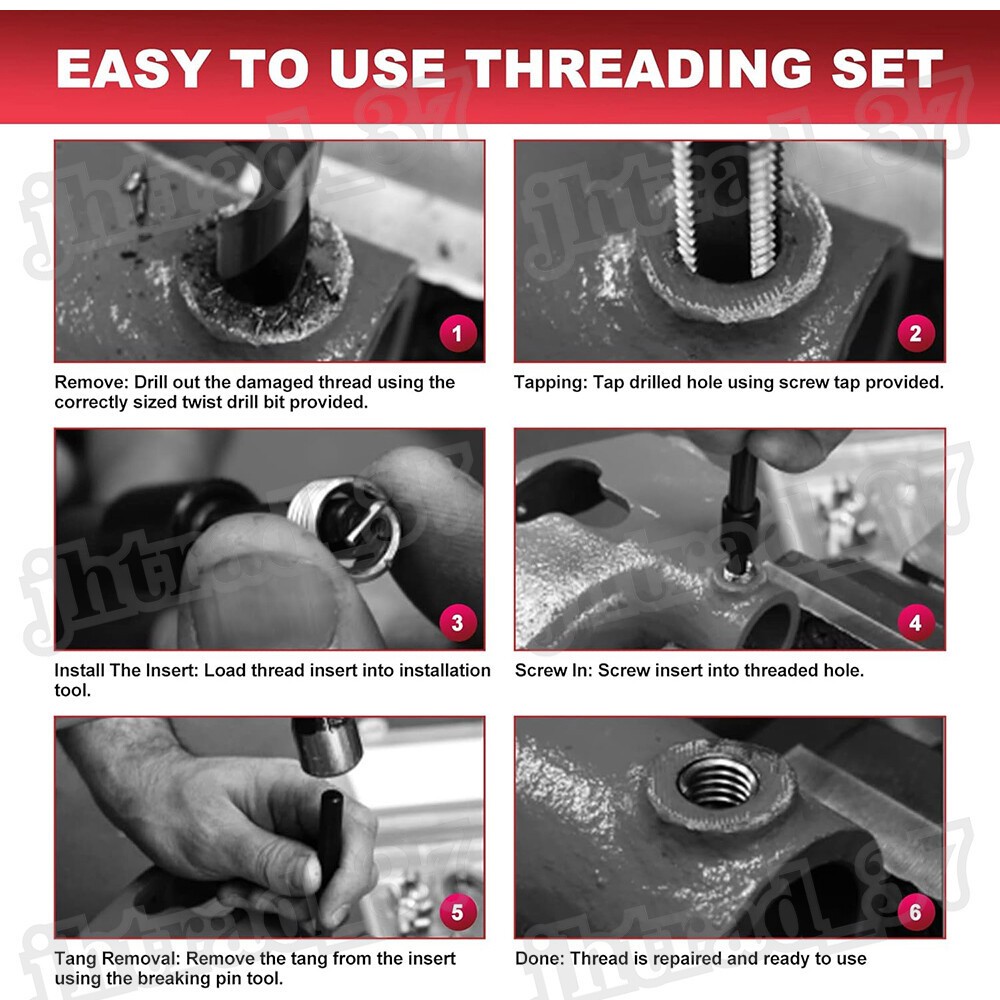 EASY TO USE THREADING SET

1

Remove: Drill out the damaged thread using the correctly sized twist drill bit provided.

2

Tapping: Tap drilled hole using screw tap provided.

3

Install The Insert: Load thread insert into installation tool.

4

Screw In: Screw insert into threaded hole.

5

Tang Removal: Remove the tang from the insert using the breaking pin tool.

6

Done: Thread is repaired and ready to use

jhtrad_37