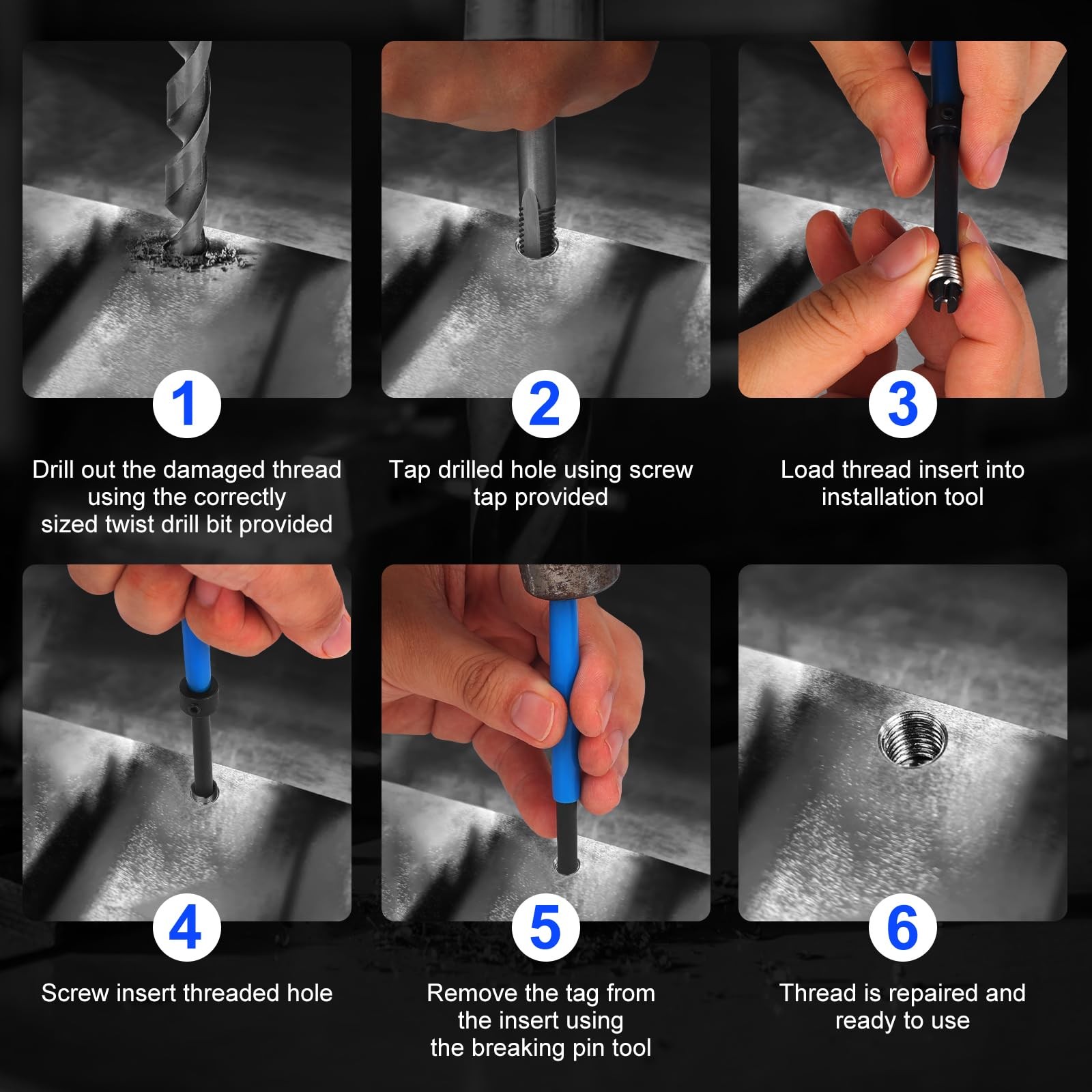 1

Drill out the damaged thread using the correctly sized twist drill bit provided

2

Tap drilled hole using screw tap provided

3

Load thread insert into installation tool

4

Screw insert threaded hole

5

Remove the tag from the insert using the breaking pin tool

6

Thread is repaired and ready to use