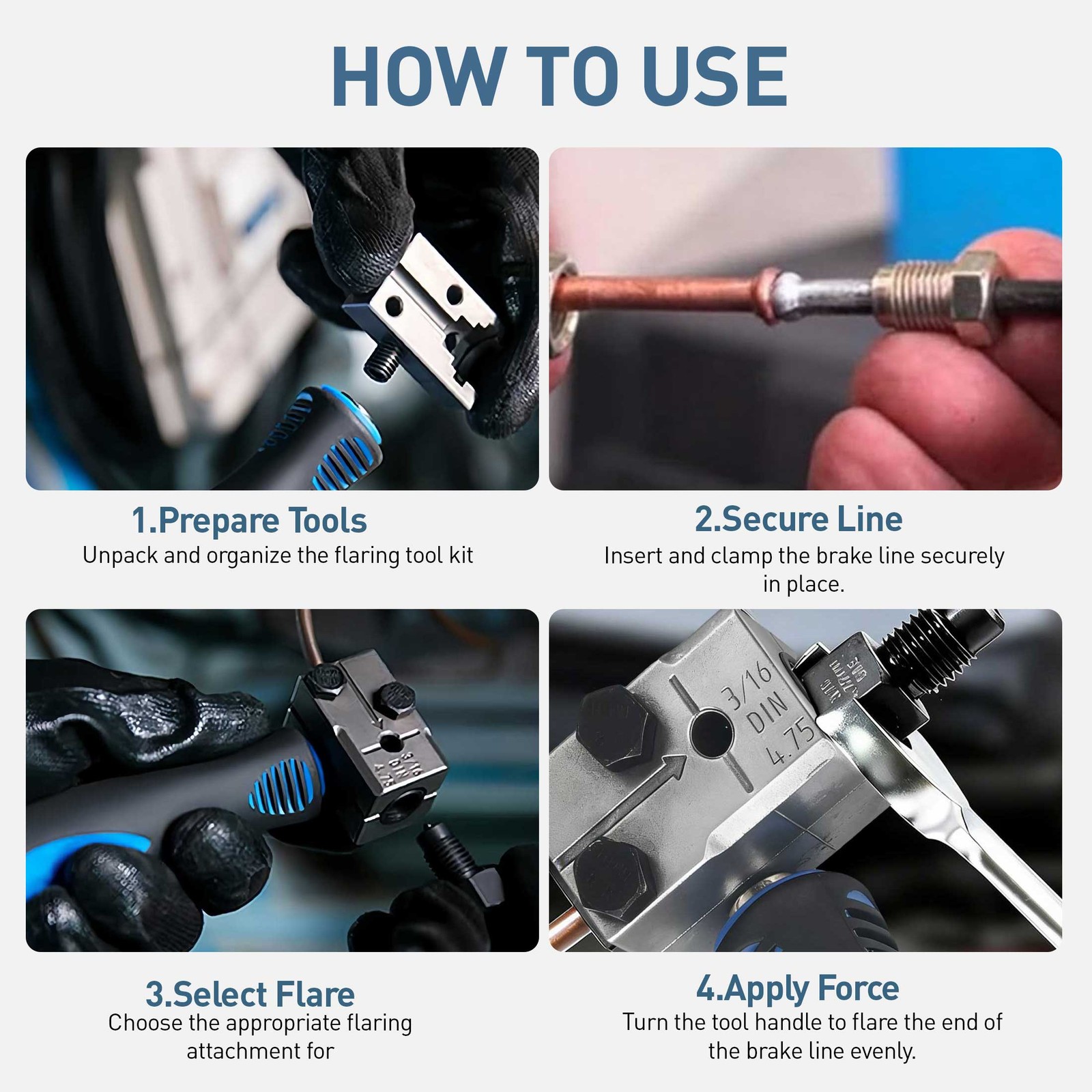 HOW TO USE

1.Prepare Tools
Unpack and organize the flaring tool kit

2.Secure Line
Insert and clamp the brake line securely in place.

3/16
DIN
4.75

3.Select Flare
Choose the appropriate flaring attachment for

4.Apply Force
Turn the tool handle to flare the end of the brake line evenly.