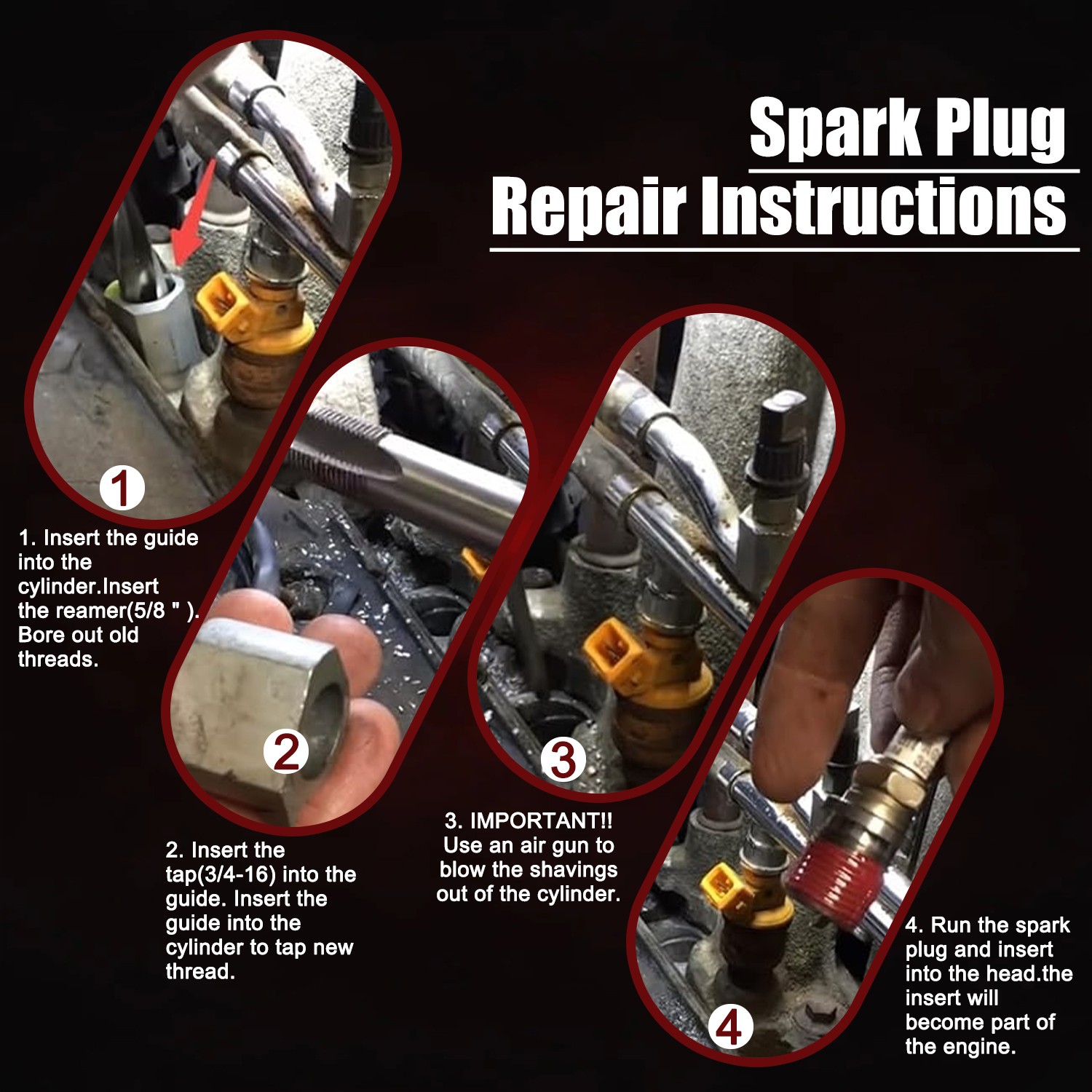 Spark Plug
Repair Instructions

1

1. Insert the guide into the cylinder.Insert the reamer(5/8 " ). Bore out old threads.

2

2. Insert the tap(3/4-16) into the guide. Insert the guide into the cylinder to tap new thread.

3

3. IMPORTANT!! Use an air gun to blow the shavings out of the cylinder.

4

4. Run the spark plug and insert into the head.the insert will become part of the engine.