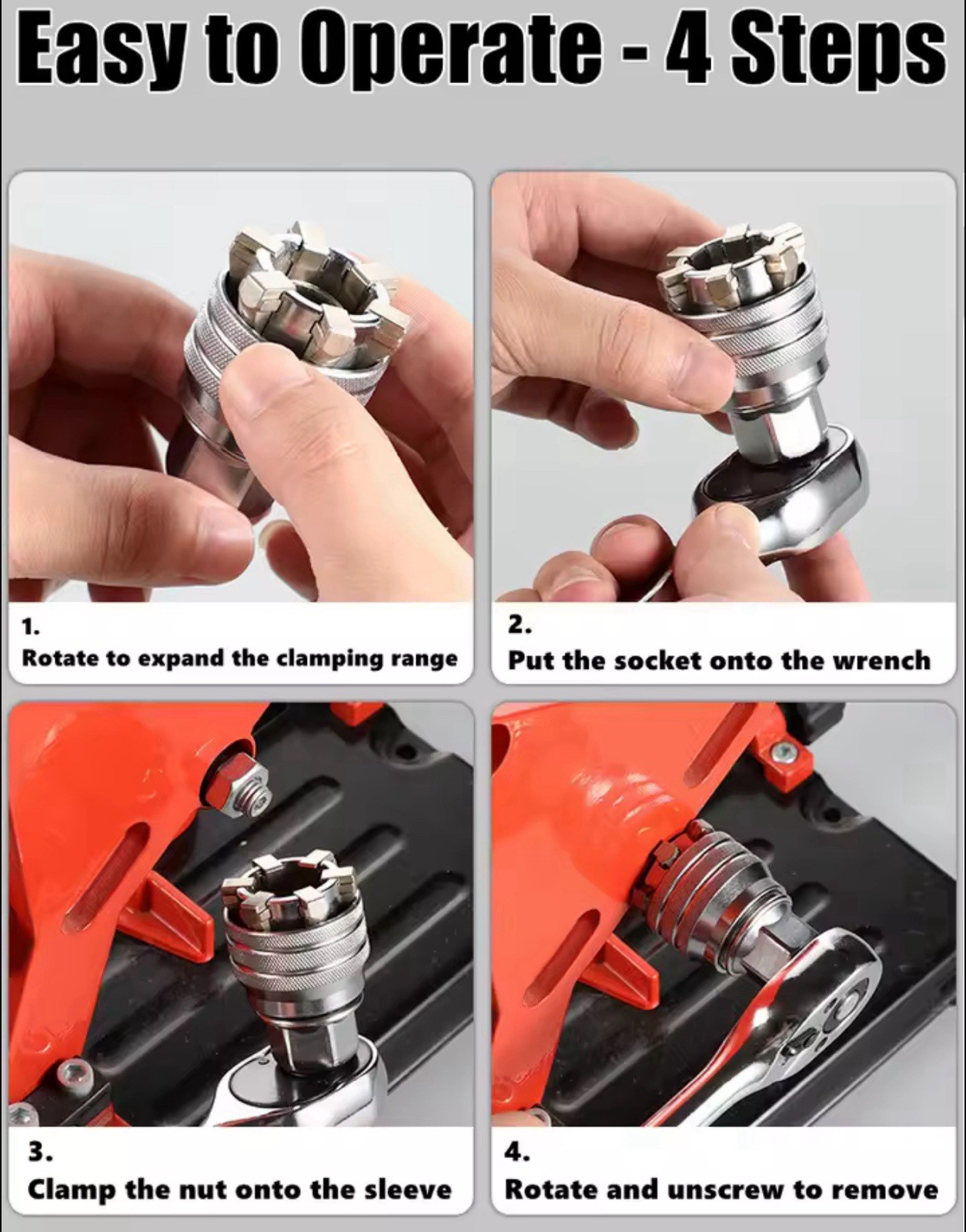 Easy to Operate - 4 Steps

1.
Rotate to expand the clamping range

2.
Put the socket onto the wrench

3.
Clamp the nut onto the sleeve

4.
Rotate and unscrew to remove