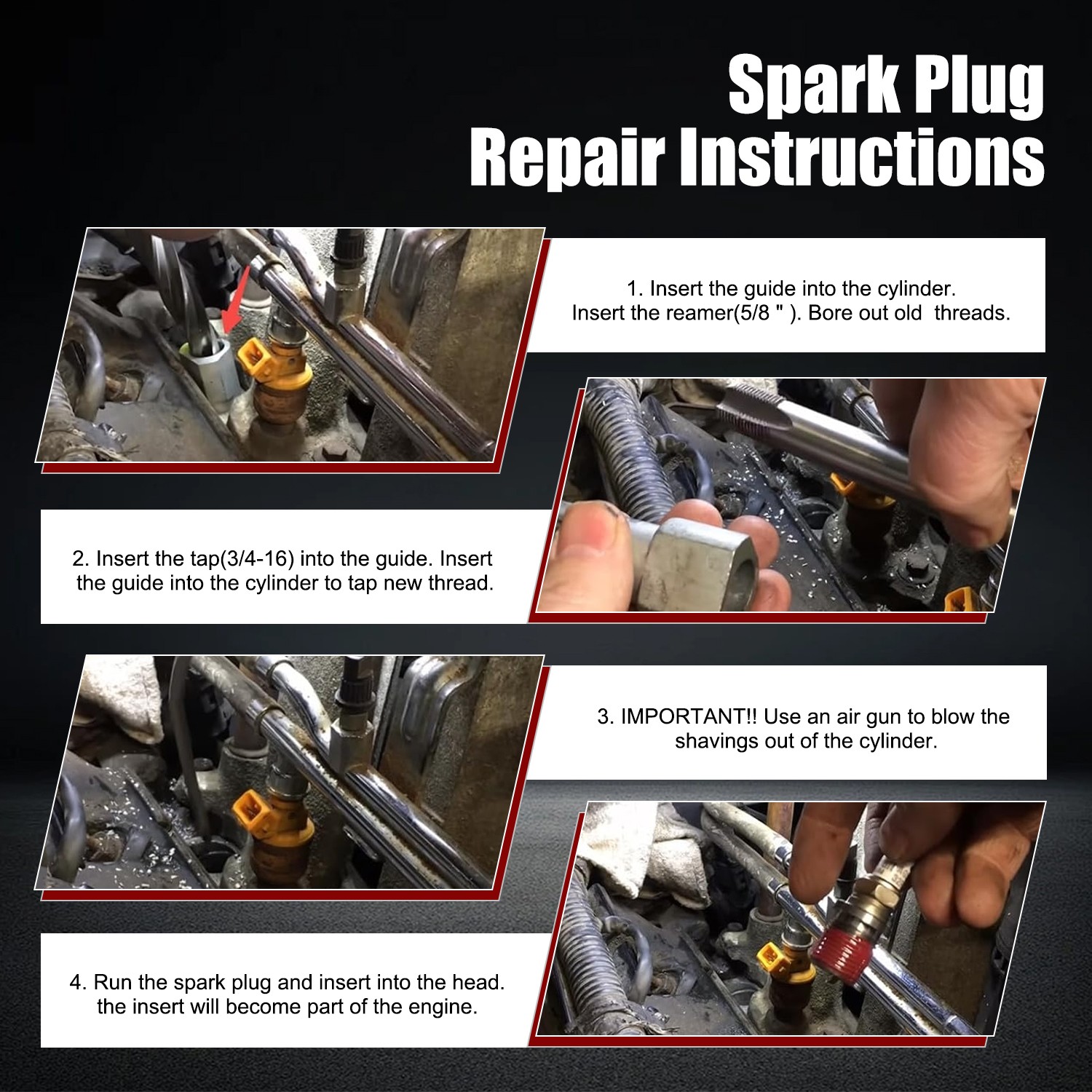 Spark Plug
Repair Instructions

1. Insert the guide into the cylinder. Insert the reamer(5/8 " ). Bore out old threads.

2. Insert the tap(3/4-16) into the guide. Insert the guide into the cylinder to tap new thread.

3. IMPORTANT!! Use an air gun to blow the shavings out of the cylinder.

4. Run the spark plug and insert into the head. the insert will become part of the engine.