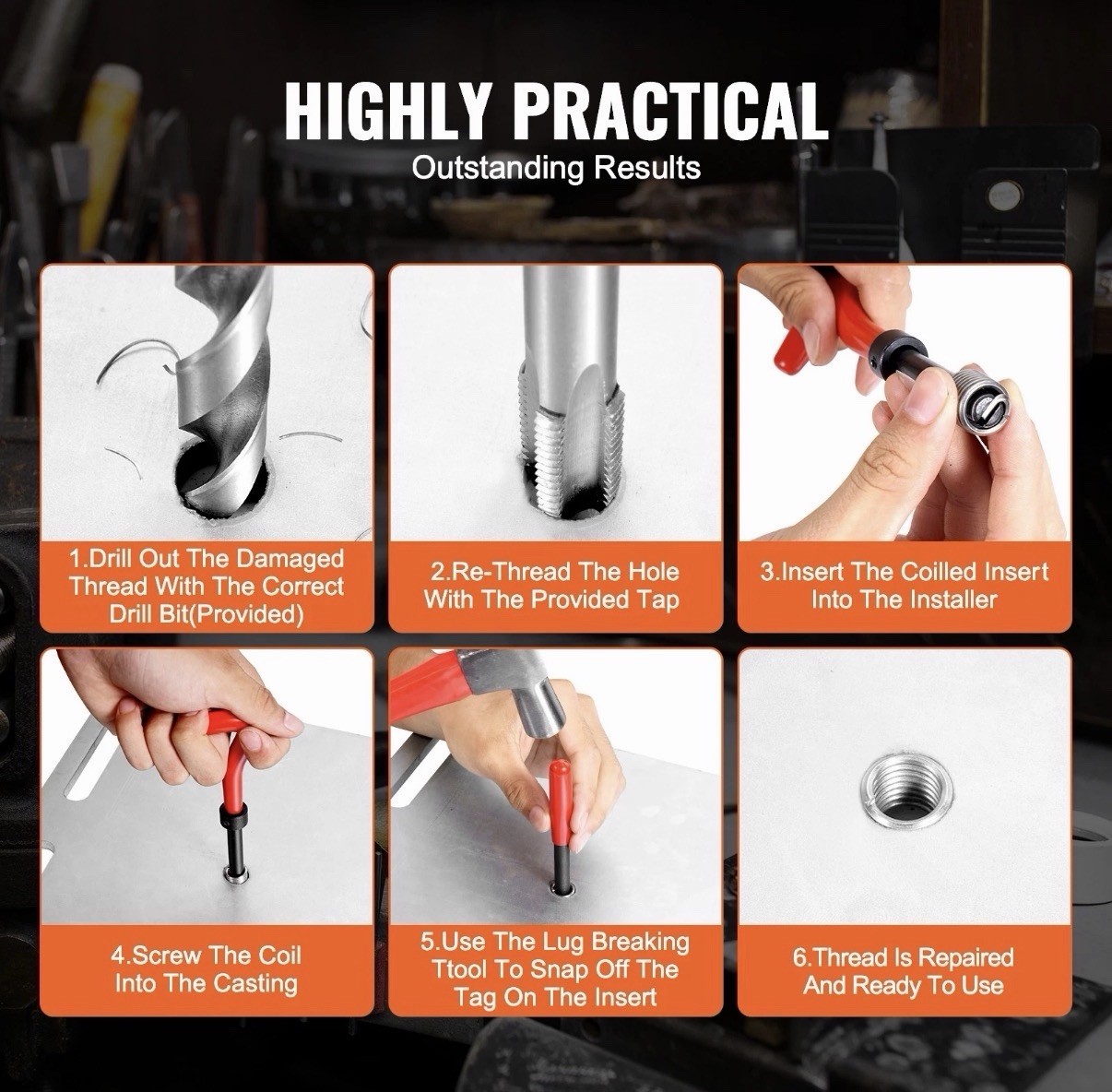 HIGHLY PRACTICAL
Outstanding Results

1.Drill Out The Damaged Thread With The Correct Drill Bit(Provided)

2.Re-Thread The Hole With The Provided Tap

3.Insert The Coilled Insert Into The Installer

4.Screw The Coil Into The Casting

5.Use The Lug Breaking Ttool To Snap Off The Tag On The Insert

6.Thread Is Repaired And Ready To Use