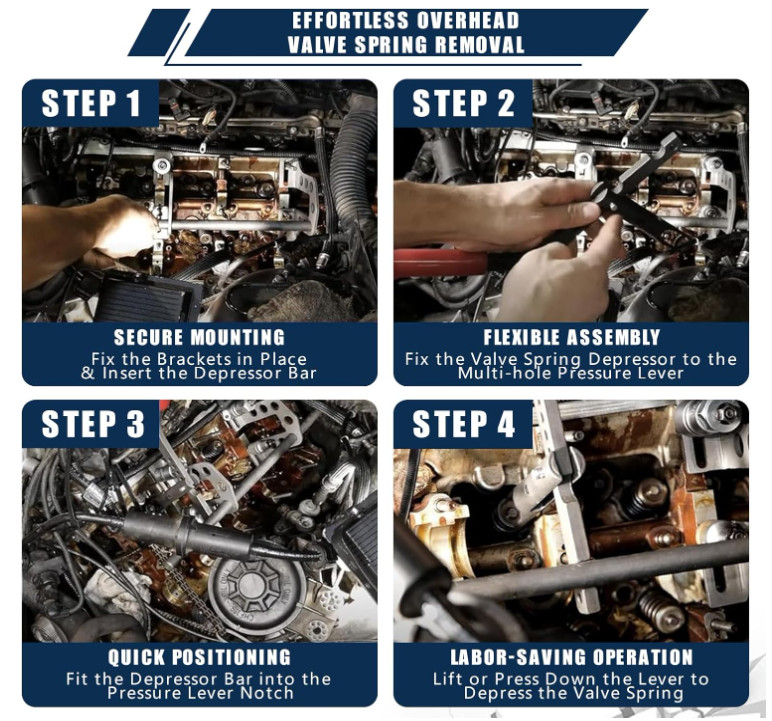 EFFORTLESS OVERHEAD VALVE SPRING REMOVAL

STEP 1

SECURE MOUNTING

Fix the Brackets in Place & Insert the Depressor Bar

STEP 2

FLEXIBLE ASSEMBLY

Fix the Valve Spring Depressor to the Multi-hole Pressure Lever

STEP 3

QUICK POSITIONING

Fit the Depressor Bar into the Pressure Lever Notch

STEP 4

LABOR-SAVING OPERATION

Lift or Press Down the Lever to Depress the Valve Spring