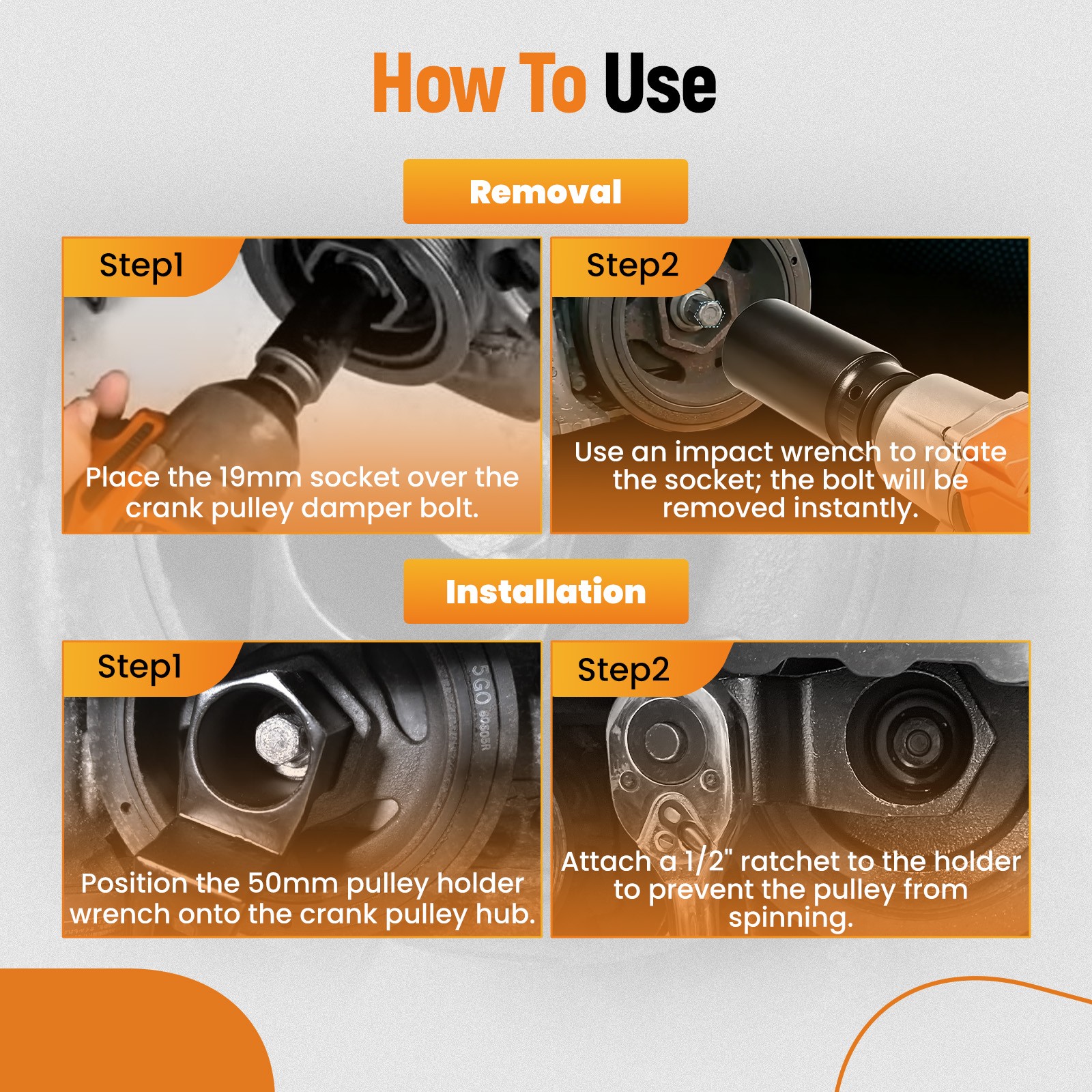 How To Use

Removal

Step1

Place the 19mm socket over the crank pulley damper bolt.

Step2

Use an impact wrench to rotate the socket; the bolt will be removed instantly.

Installation

Step1

Position the 50mm pulley holder wrench onto the crank pulley hub.

Step2

Attach a 1/2" ratchet to the holder to prevent the pulley from spinning.