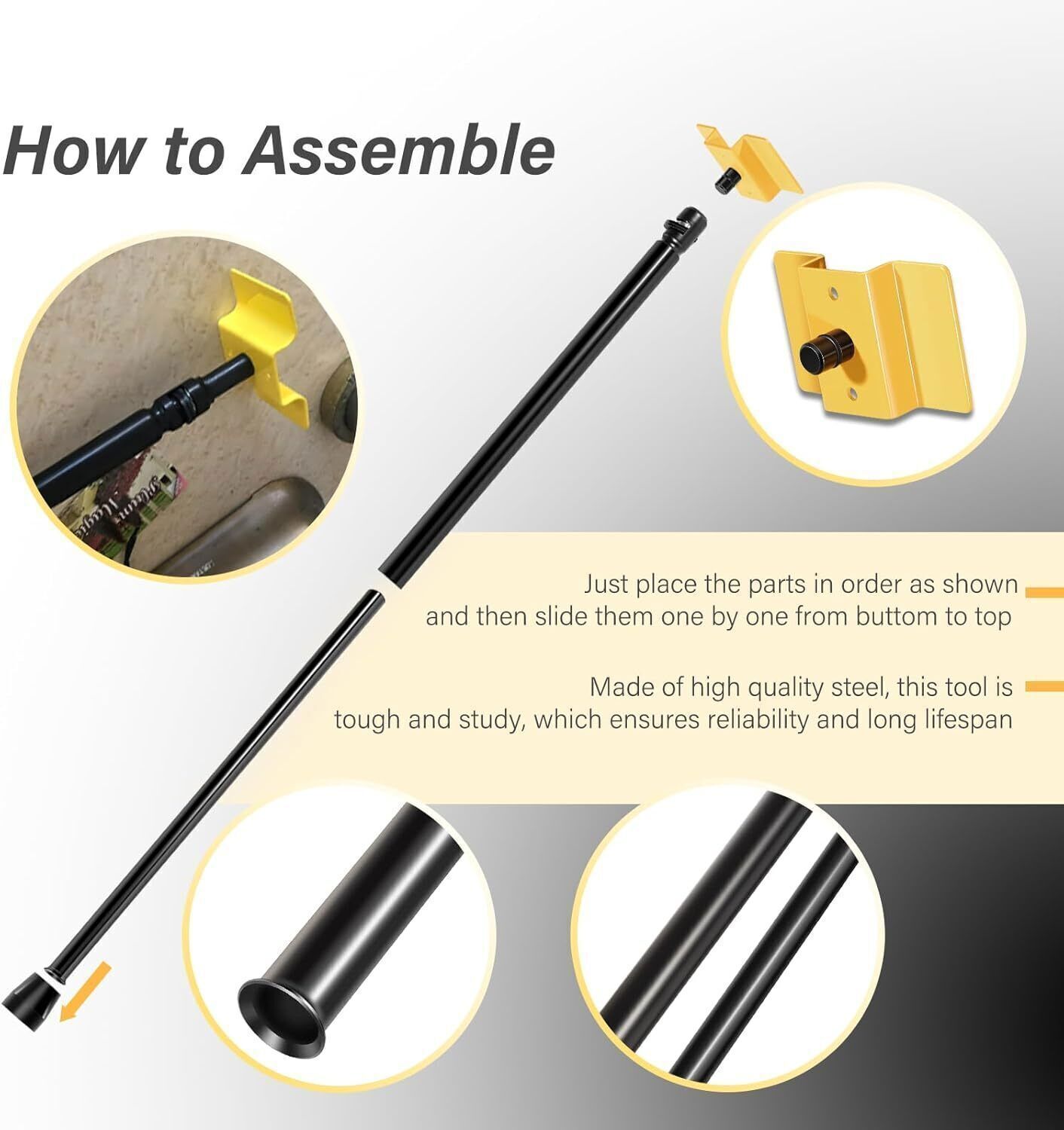 How to Assemble

Just place the parts in order as shown and then slide them one by one from buttom to top

Made of high quality steel, this tool is tough and study, which ensures reliability and long lifespan