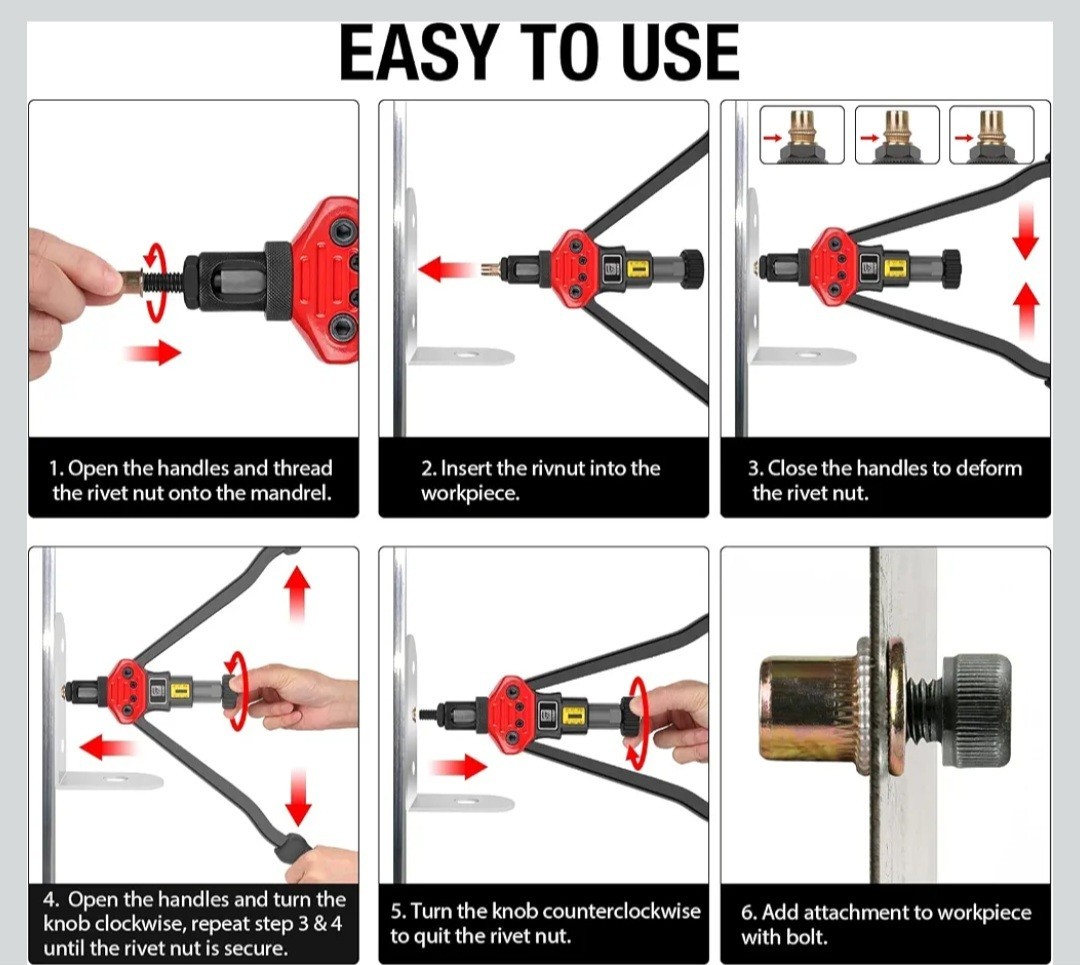 EASY TO USE

1. Open the handles and thread the rivet nut onto the mandrel.

2. Insert the rivnut into the workpiece.

3. Close the handles to deform the rivet nut.

4. Open the handles and turn the knob clockwise, repeat step 3 & 4 until the rivet nut is secure.

5. Turn the knob counterclockwise to quit the rivet nut.

6. Add attachment to workpiece with bolt.