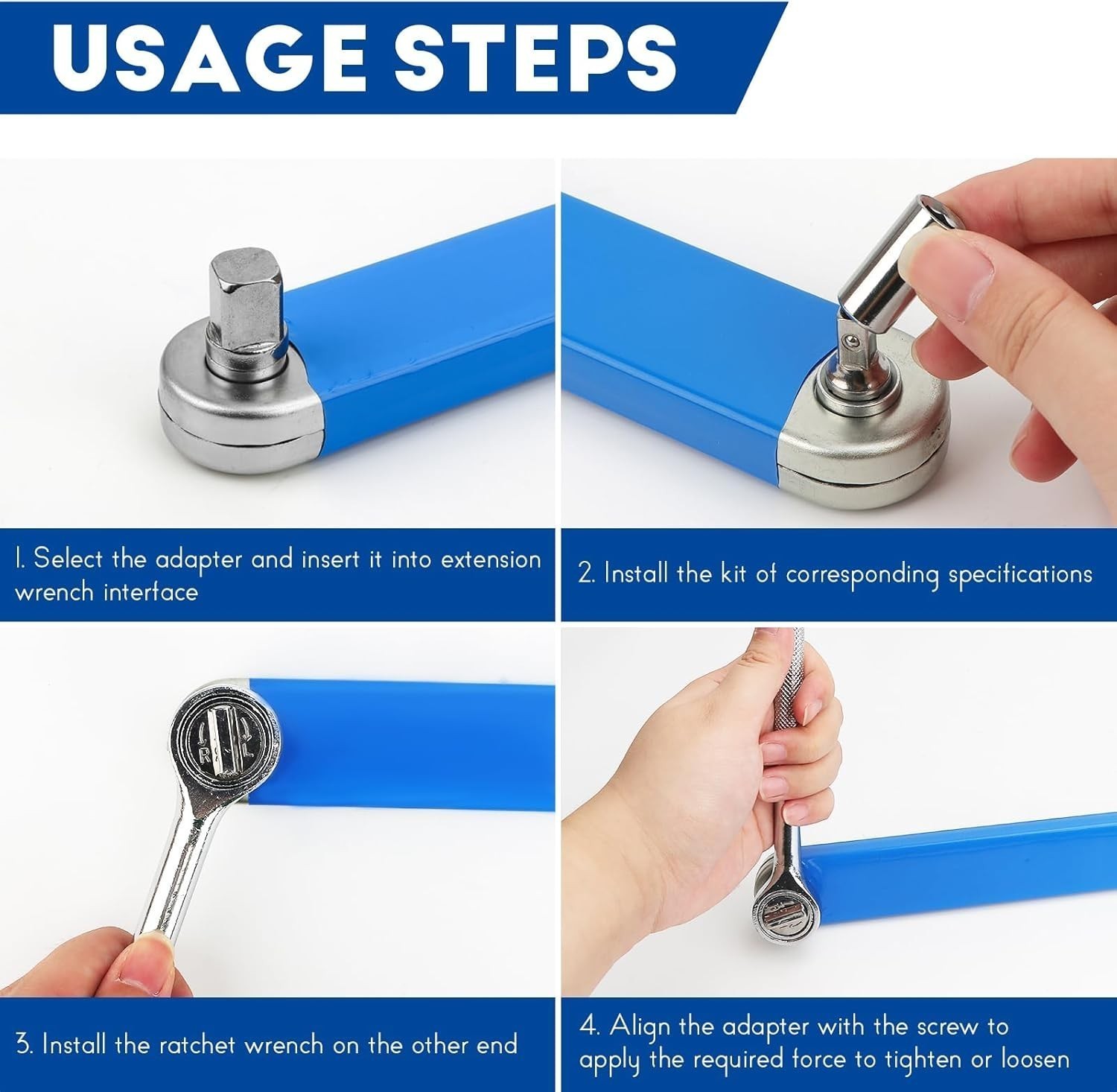 USAGE STEPS

1. Select the adapter and insert it into extension wrench interface

2. Install the kit of corresponding specifications

R L

3. Install the ratchet wrench on the other end

4. Align the adapter with the screw to apply the required force to tighten or loosen