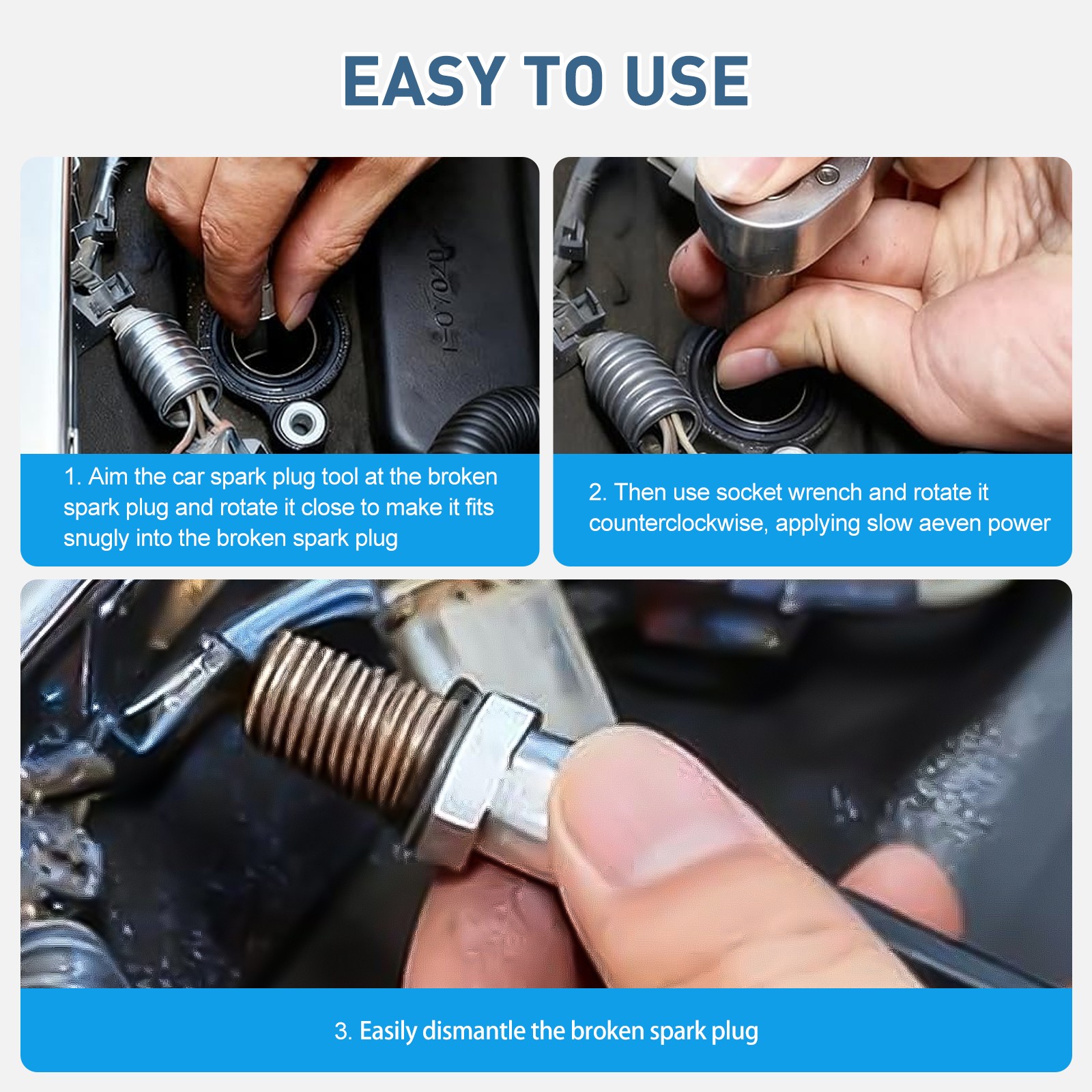 EASY TO USE

1. Aim the car spark plug tool at the broken spark plug and rotate it close to make it fits snugly into the broken spark plug

2. Then use socket wrench and rotate it counterclockwise, applying slow aeven power

3. Easily dismantle the broken spark plug