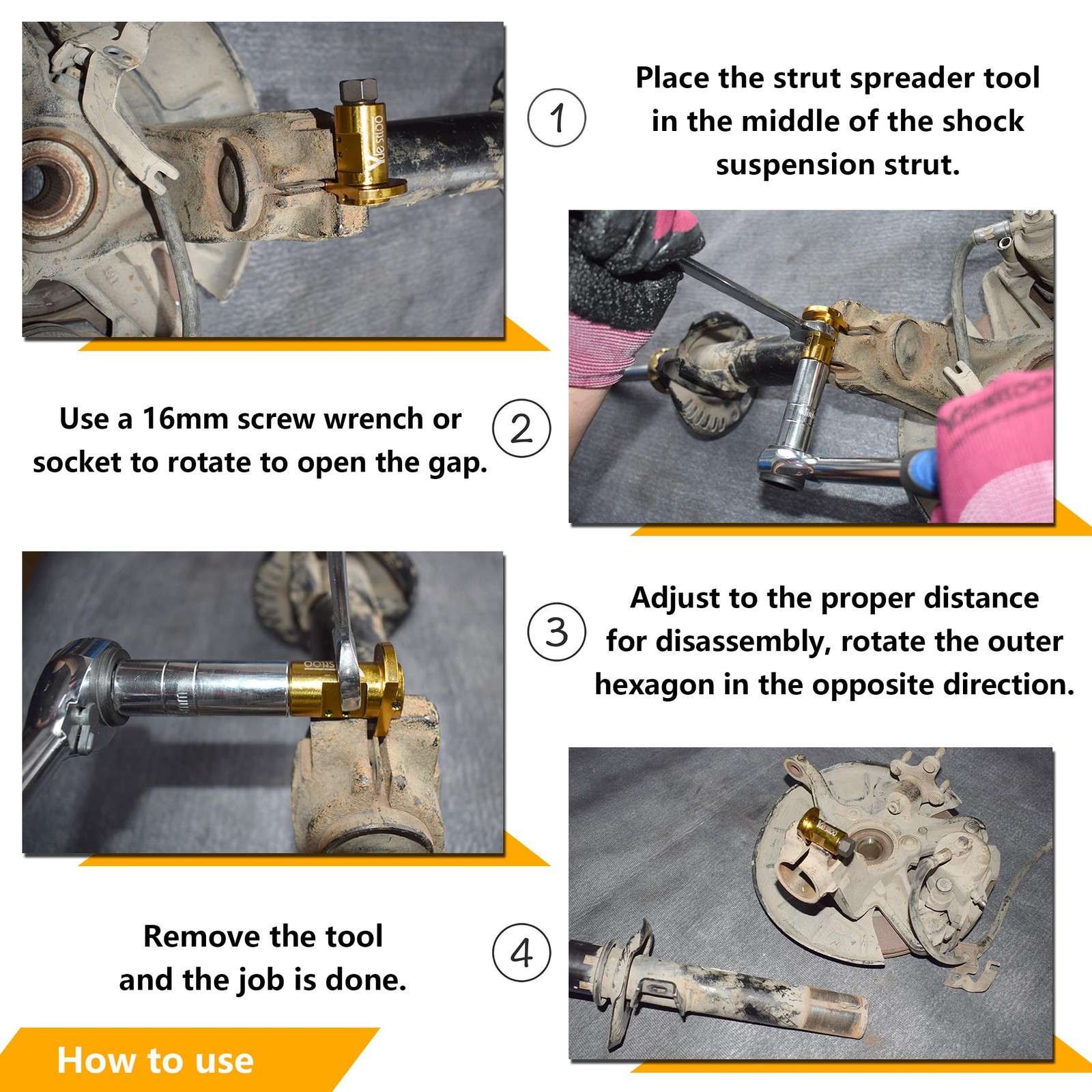 1

Place the strut spreader tool in the middle of the shock suspension strut.

Use a 16mm screw wrench or socket to rotate to open the gap.

2

3

Adjust to the proper distance for disassembly, rotate the outer hexagon in the opposite direction.

Remove the tool and the job is done.

4

How to use