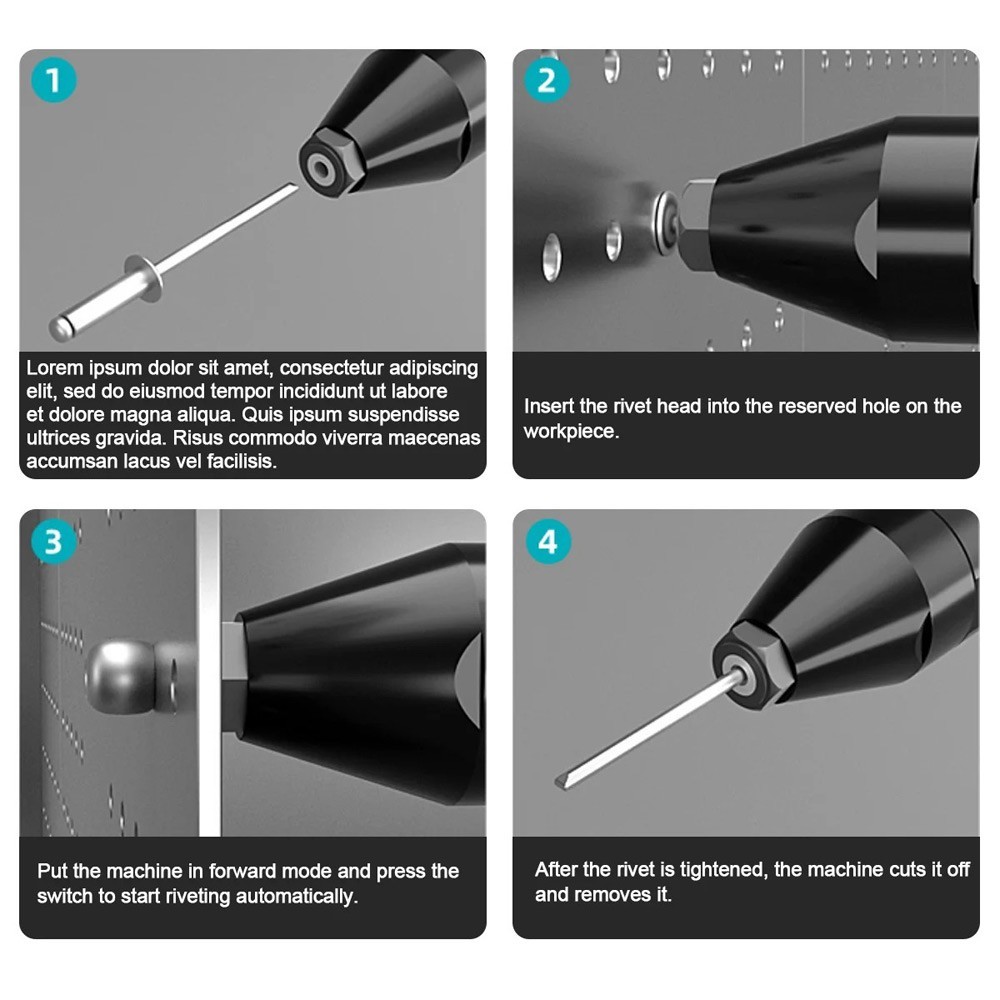 1

Lorem ipsum dolor sit amet, consectetur adipiscing elit, sed do eiusmod tempor incididunt ut labore et dolore magna aliqua. Quis ipsum suspendisse ultrices gravida. Risus commodo viverra maecenas accumsan lacus vel facilisis.

2

Insert the rivet head into the reserved hole on the workpiece.

3

Put the machine in forward mode and press the switch to start riveting automatically.

4

After the rivet is tightened, the machine cuts it off and removes it.