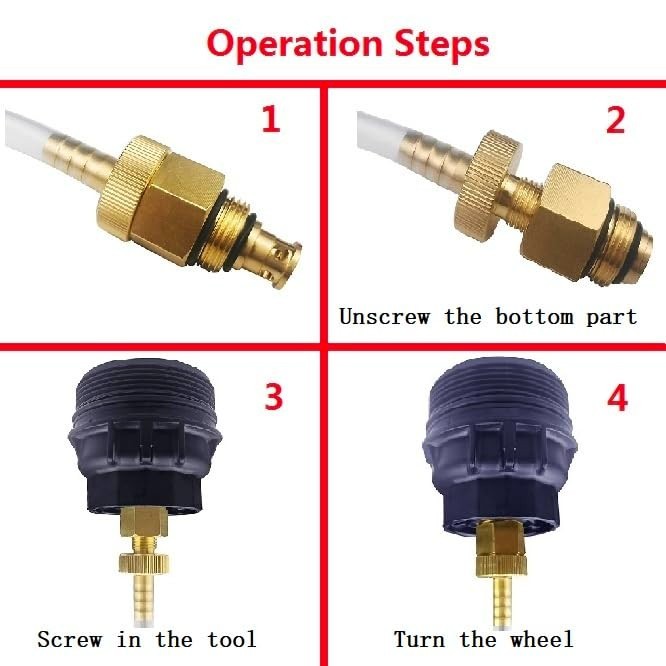 Operation Steps

1

2

Unscrew the bottom part

3

Screw in the tool

4

Turn the wheel