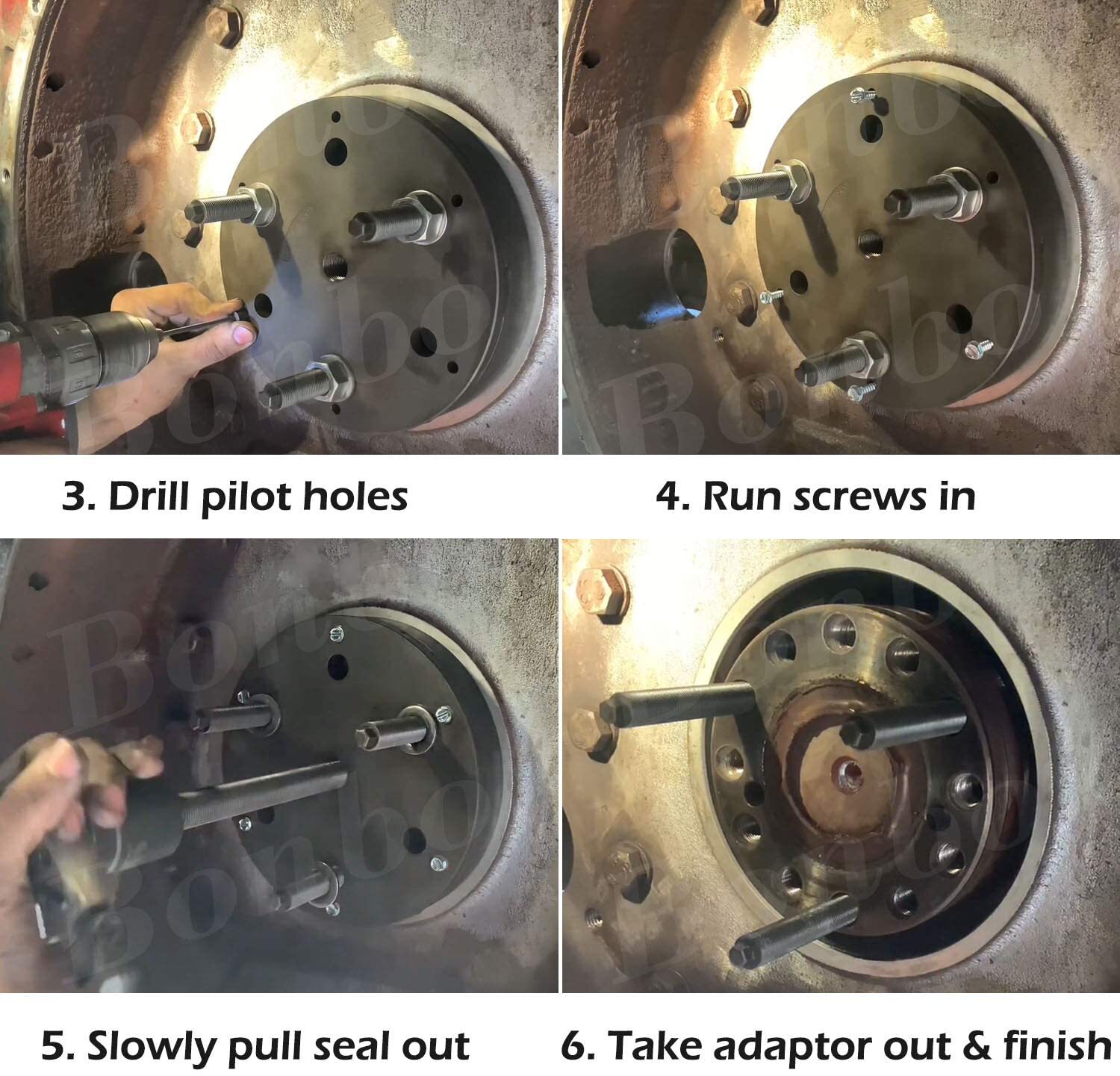 3. Drill pilot holes

4. Run screws in

5. Slowly pull seal out

6. Take adaptor out & finish

Bonbo