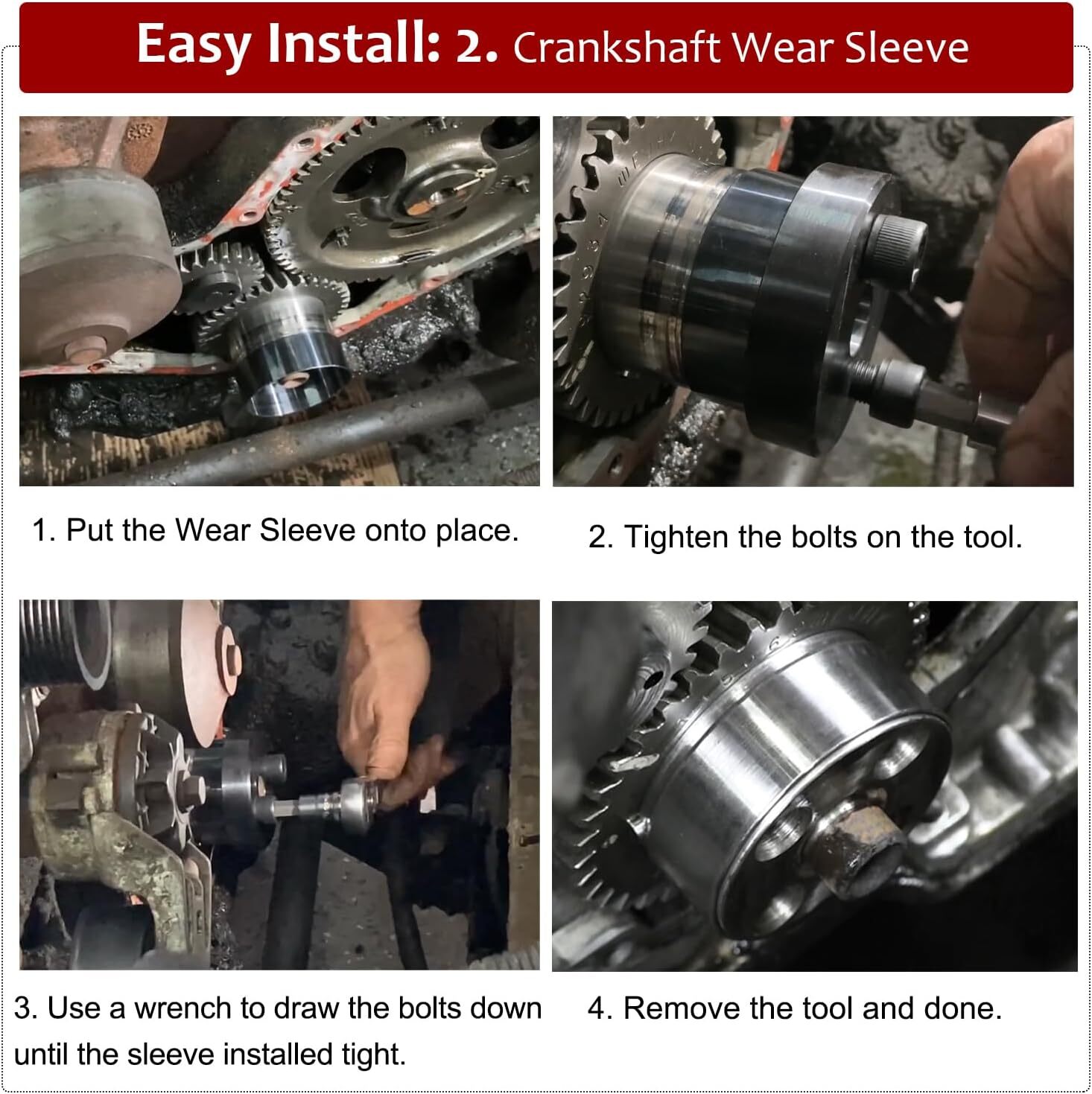 Easy Install: 2. Crankshaft Wear Sleeve

1. Put the Wear Sleeve onto place.

2. Tighten the bolts on the tool.

3. Use a wrench to draw the bolts down until the sleeve installed tight.

4. Remove the tool and done.