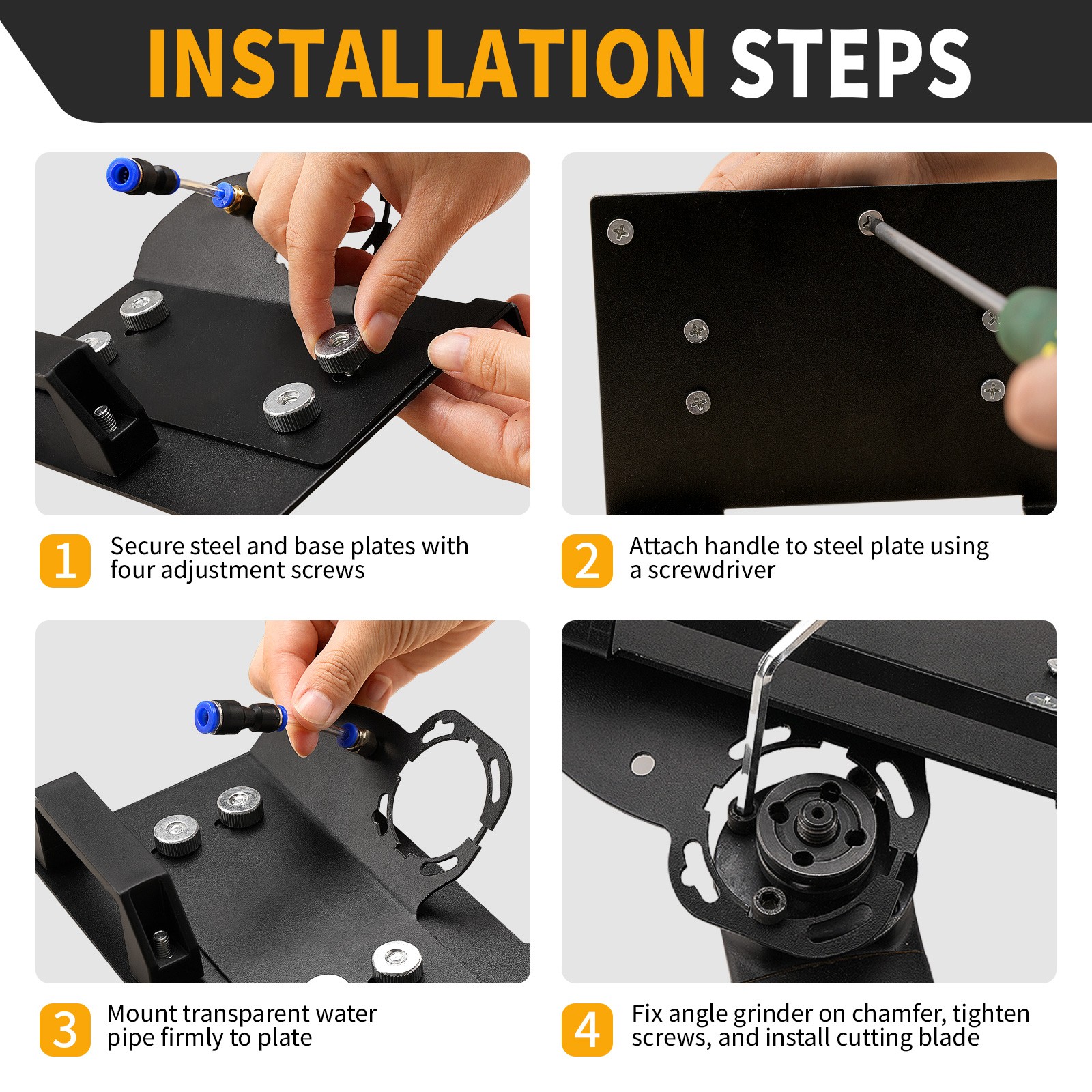 INSTALLATION STEPS

1 Secure steel and base plates with four adjustment screws

2 Attach handle to steel plate using a screwdriver

3 Mount transparent water pipe firmly to plate

4 Fix angle grinder on chamfer, tighten screws, and install cutting blade