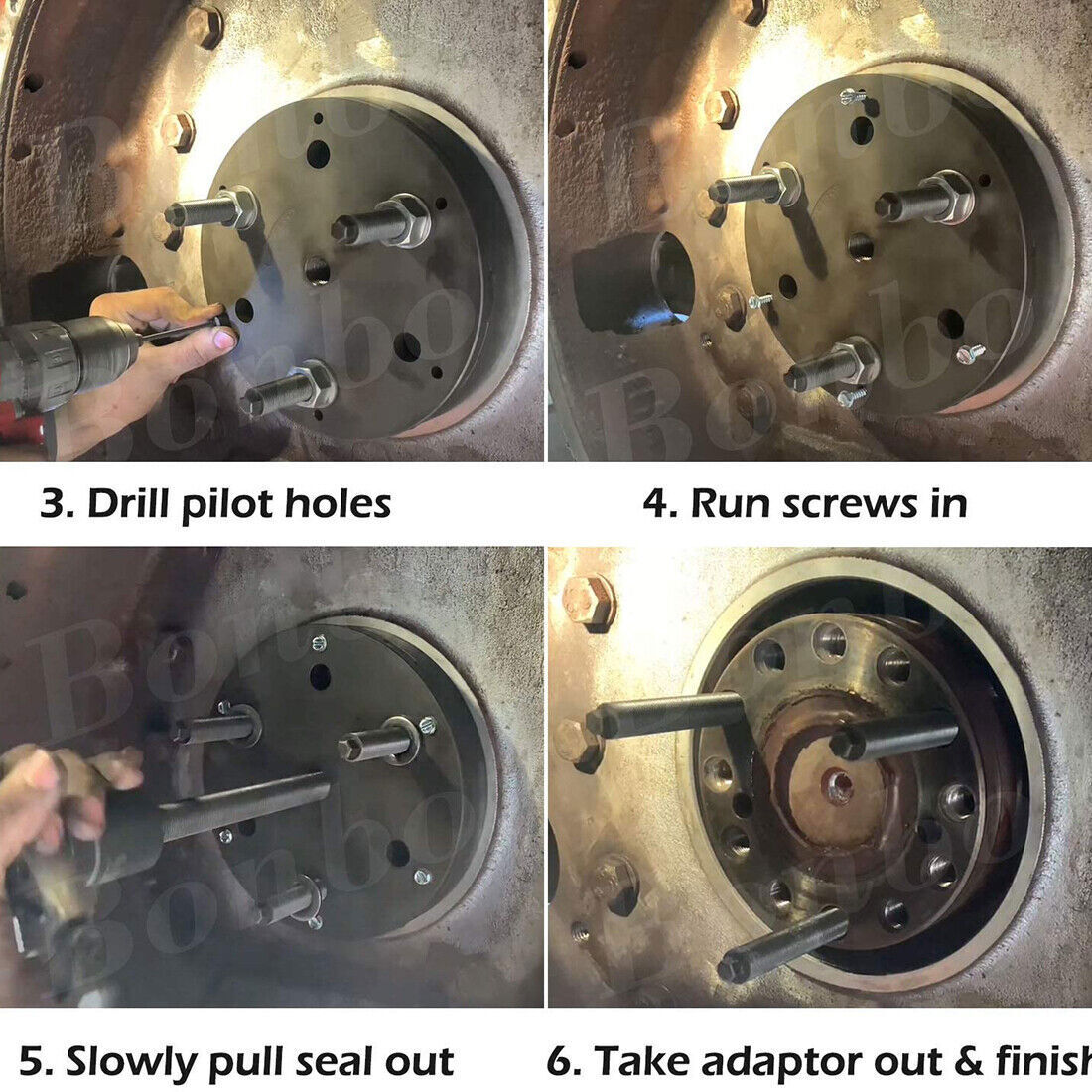 3. Drill pilot holes

4. Run screws in

5. Slowly pull seal out

6. Take adaptor out & finish

Bonbo