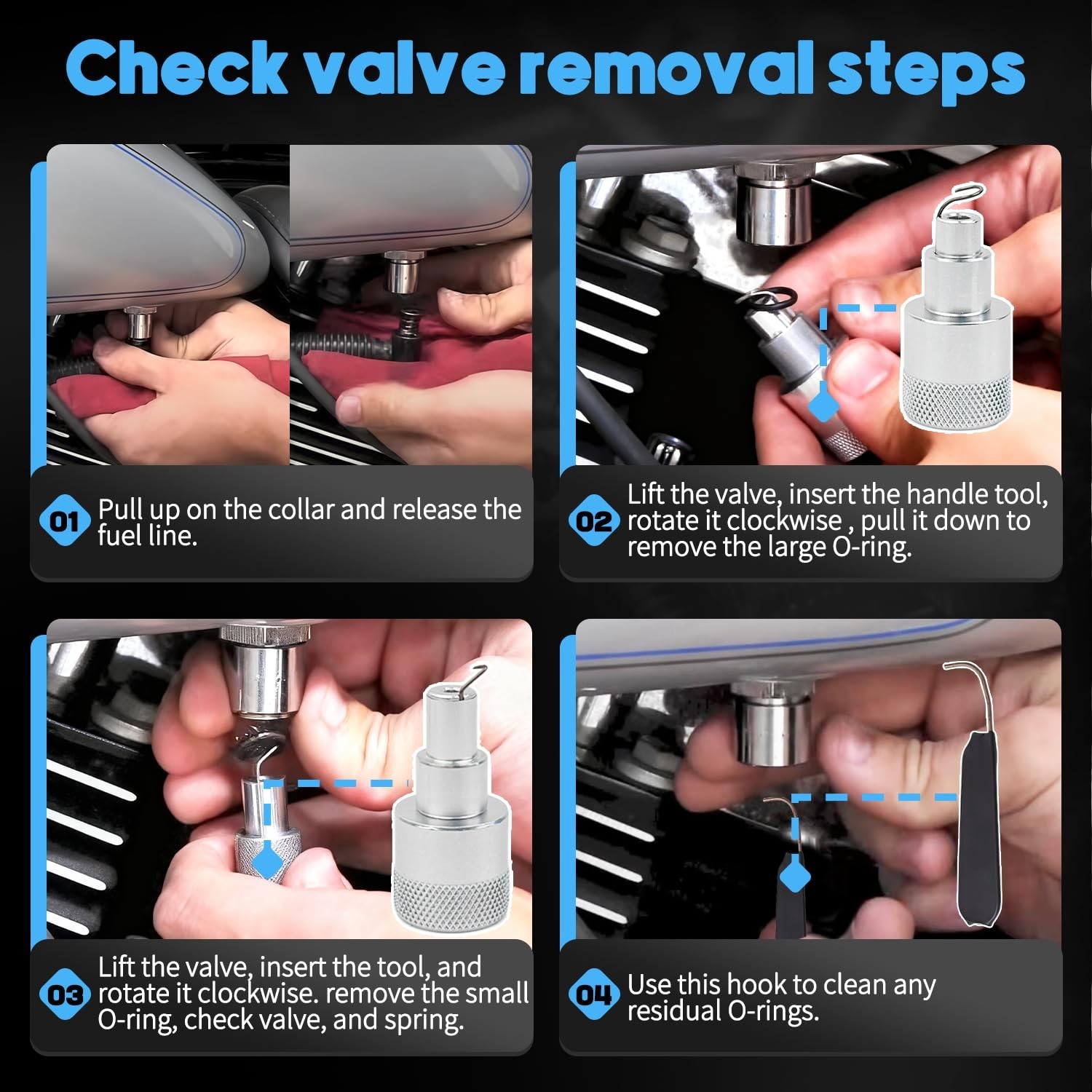 Check valve removal steps

01 Pull up on the collar and release the fuel line.

02 Lift the valve, insert the handle tool, rotate it clockwise , pull it down to remove the large O-ring.

03 Lift the valve, insert the tool, and rotate it clockwise. remove the small O-ring, check valve, and spring.

04 Use this hook to clean any residual O-rings.