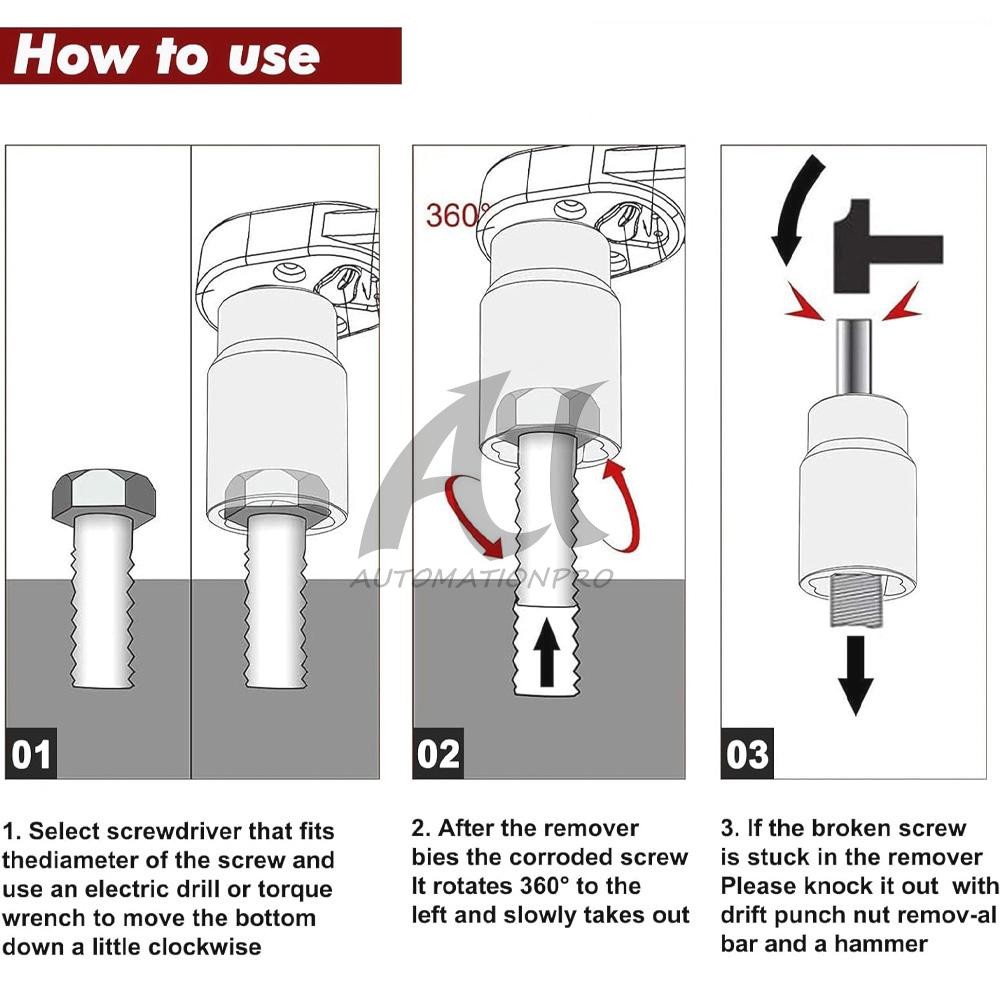 How to use

360°

AUTOMATIONPRO

01

02

03

1. Select screwdriver that fits thediameter of the screw and use an electric drill or torque wrench to move the bottom down a little clockwise

2. After the remover bies the corroded screw It rotates 360° to the left and slowly takes out

3. If the broken screw is stuck in the remover Please knock it out with drift punch nut remov-al bar and a hammer