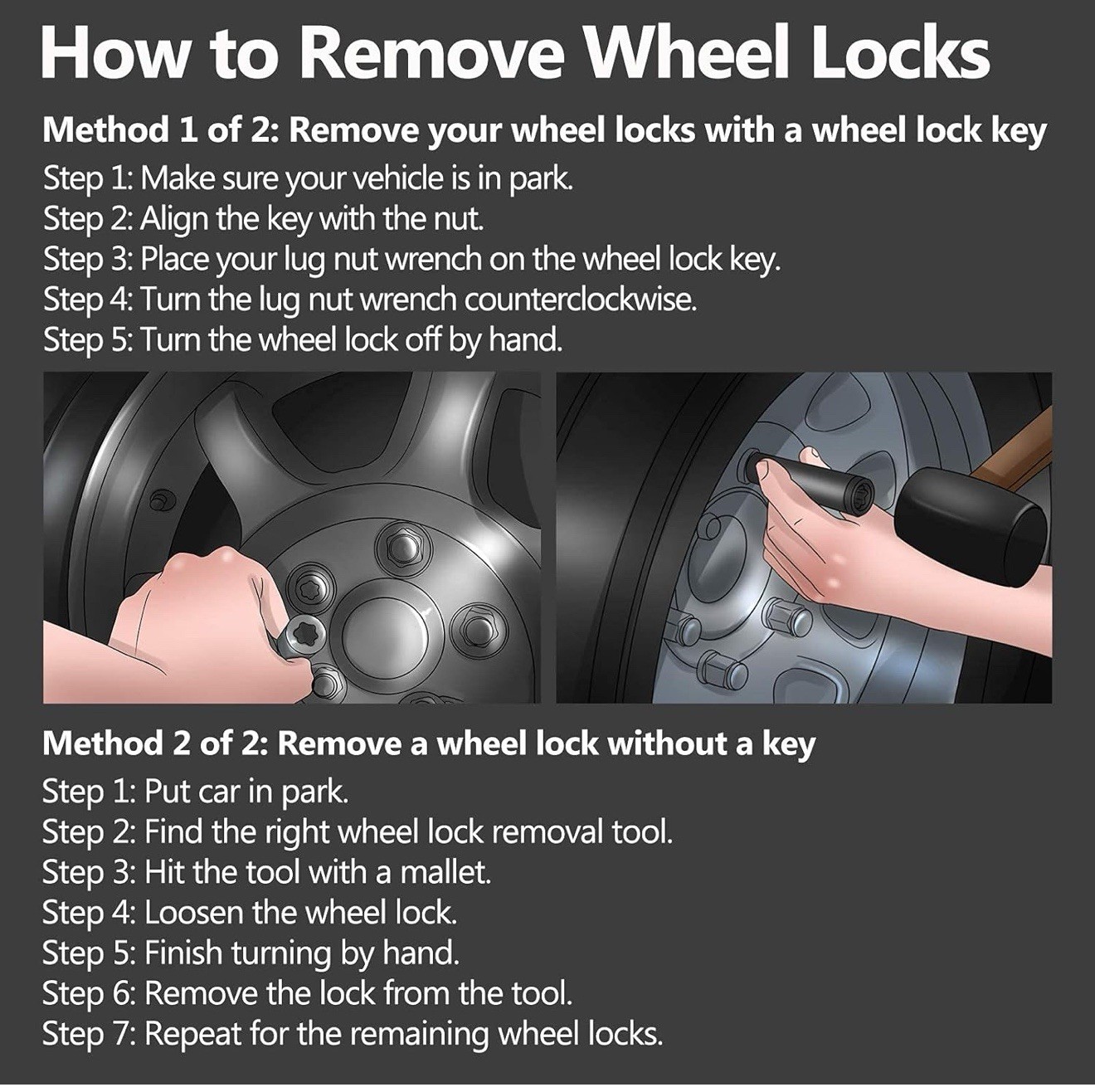 How to Remove Wheel Locks

Method 1 of 2: Remove your wheel locks with a wheel lock key
Step 1: Make sure your vehicle is in park.
Step 2: Align the key with the nut.
Step 3: Place your lug nut wrench on the wheel lock key.
Step 4: Turn the lug nut wrench counterclockwise.
Step 5: Turn the wheel lock off by hand.

Method 2 of 2: Remove a wheel lock without a key
Step 1: Put car in park.
Step 2: Find the right wheel lock removal tool.
Step 3: Hit the tool with a mallet.
Step 4: Loosen the wheel lock.
Step 5: Finish turning by hand.
Step 6: Remove the lock from the tool.
Step 7: Repeat for the remaining wheel locks.