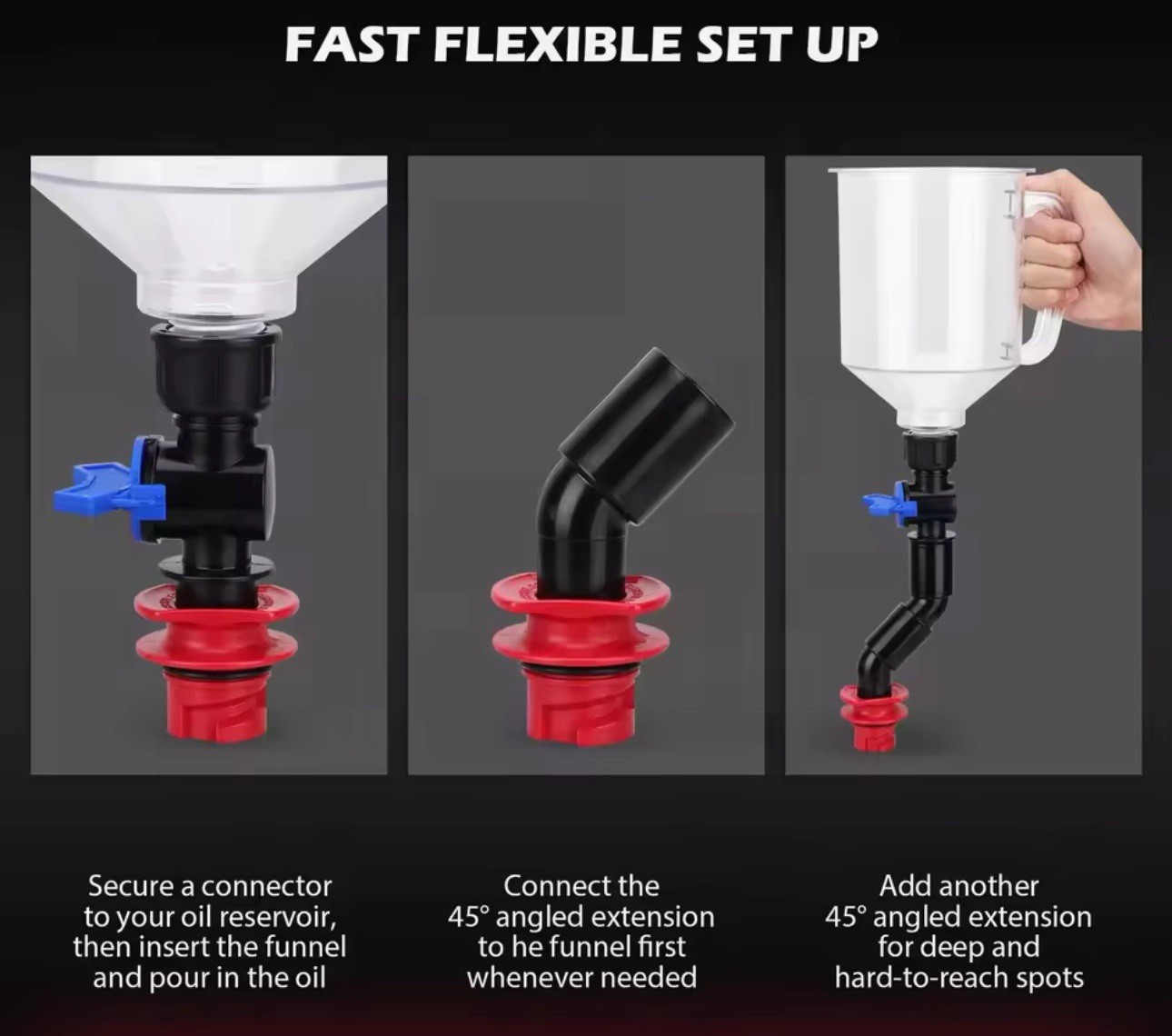 FAST FLEXIBLE SET UP

Secure a connector to your oil reservoir, then insert the funnel and pour in the oil

Connect the 45° angled extension to he funnel first whenever needed

Add another 45° angled extension for deep and hard-to-reach spots