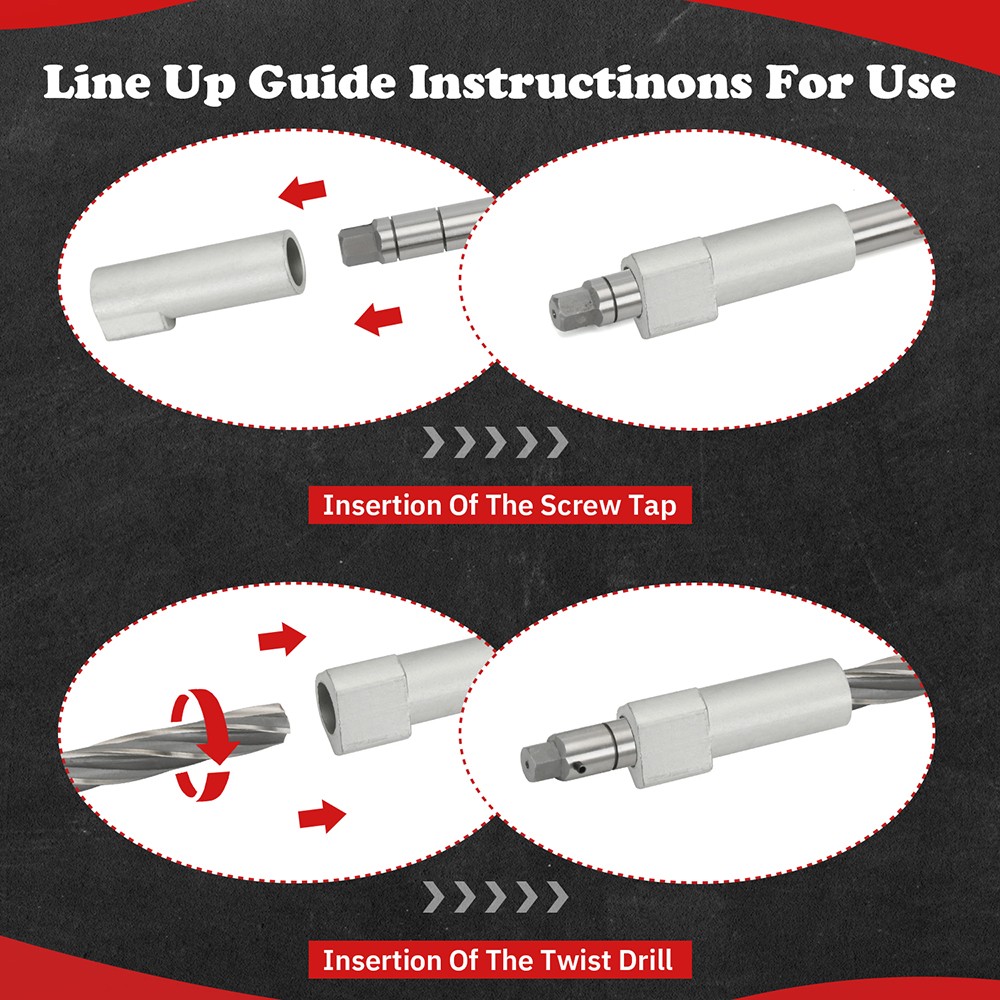 Line Up Guide Instructinons For Use

Insertion Of The Screw Tap

Insertion Of The Twist Drill