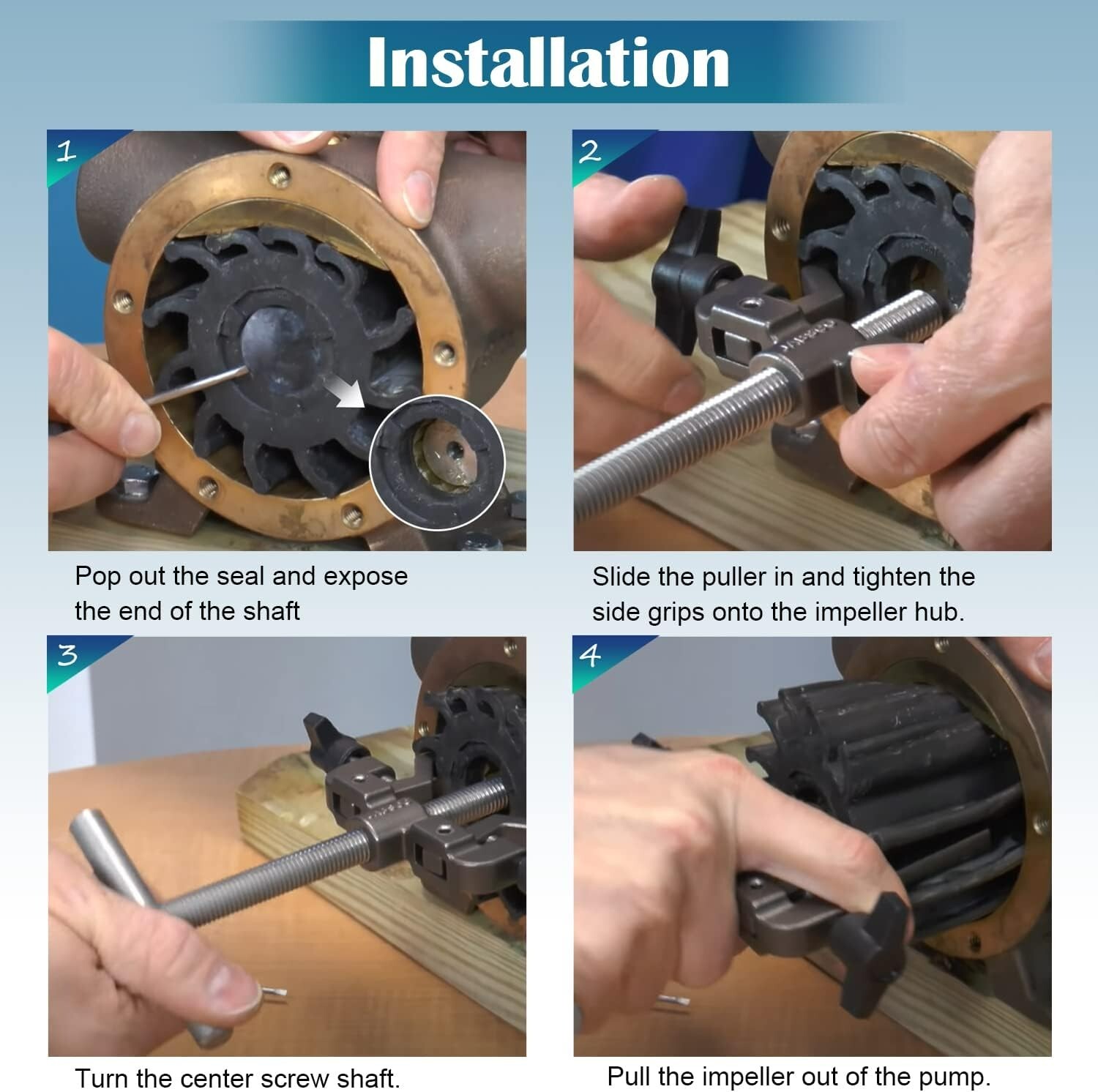 Installation

1

Pop out the seal and expose the end of the shaft

2

Slide the puller in and tighten the side grips onto the impeller hub.

3

Turn the center screw shaft.

4

Pull the impeller out of the pump.