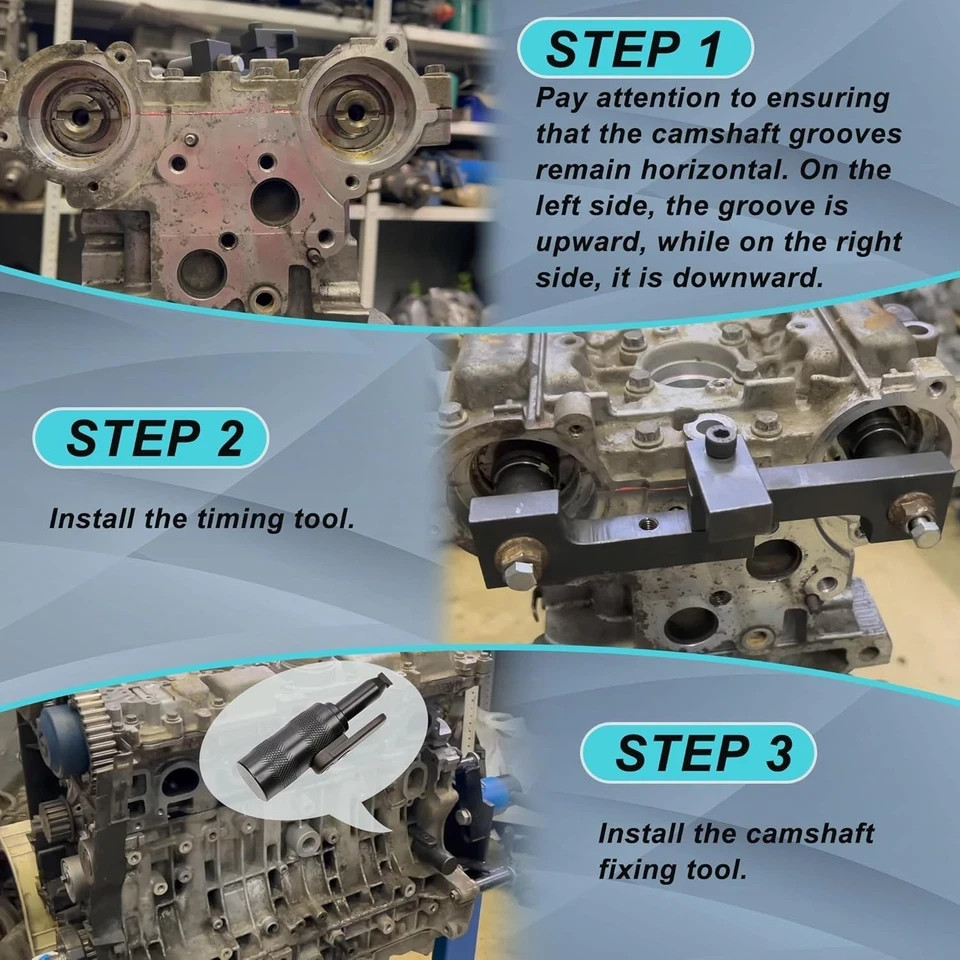 STEP 1

Pay attention to ensuring that the camshaft grooves remain horizontal. On the left side, the groove is upward, while on the right side, it is downward.

STEP 2

Install the timing tool.

STEP 3

Install the camshaft fixing tool.