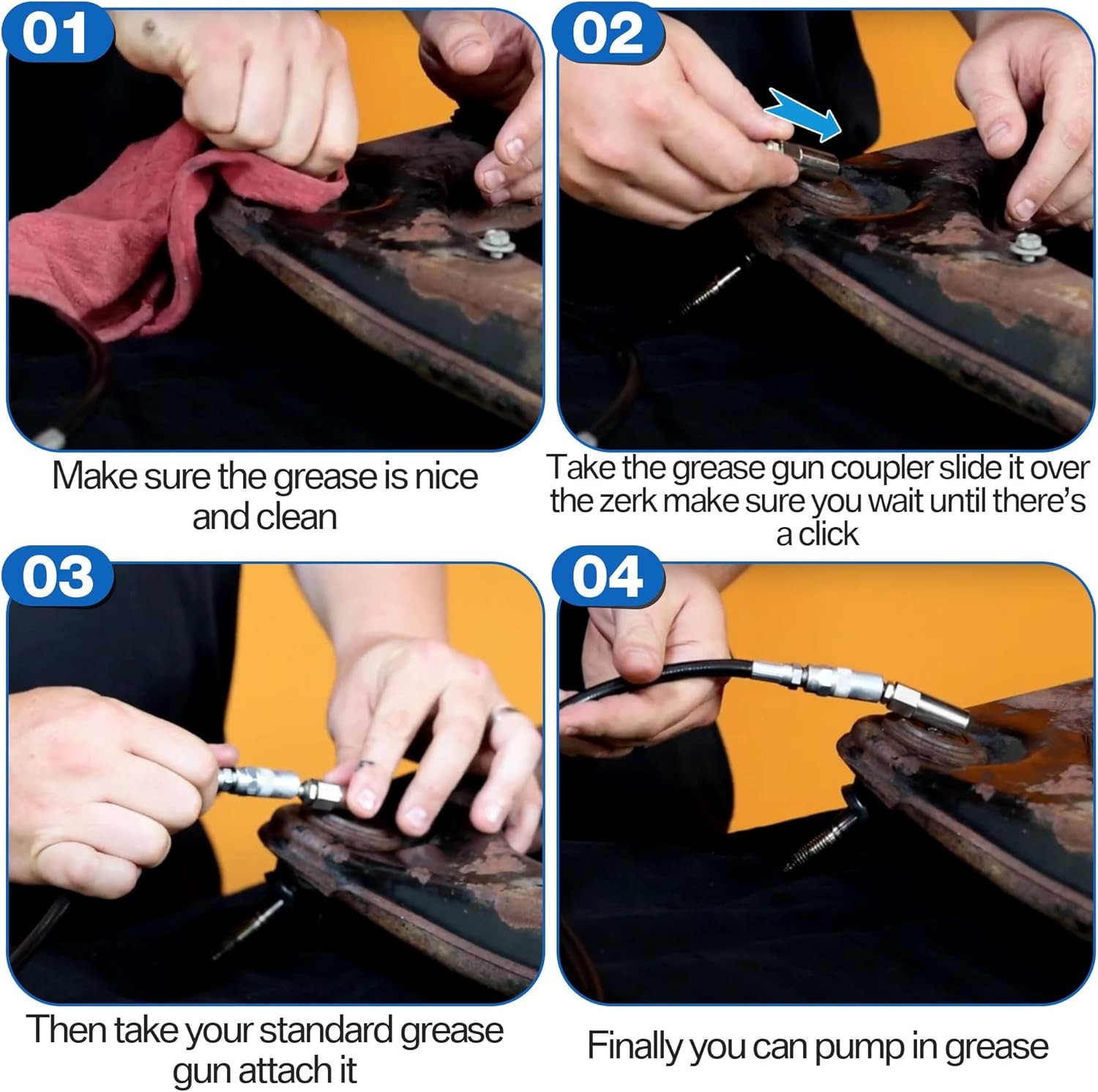 01

Make sure the grease is nice and clean

02

Take the grease gun coupler slide it over the zerk make sure you wait until there's a click

03

Then take your standard grease gun attach it

04

Finally you can pump in grease