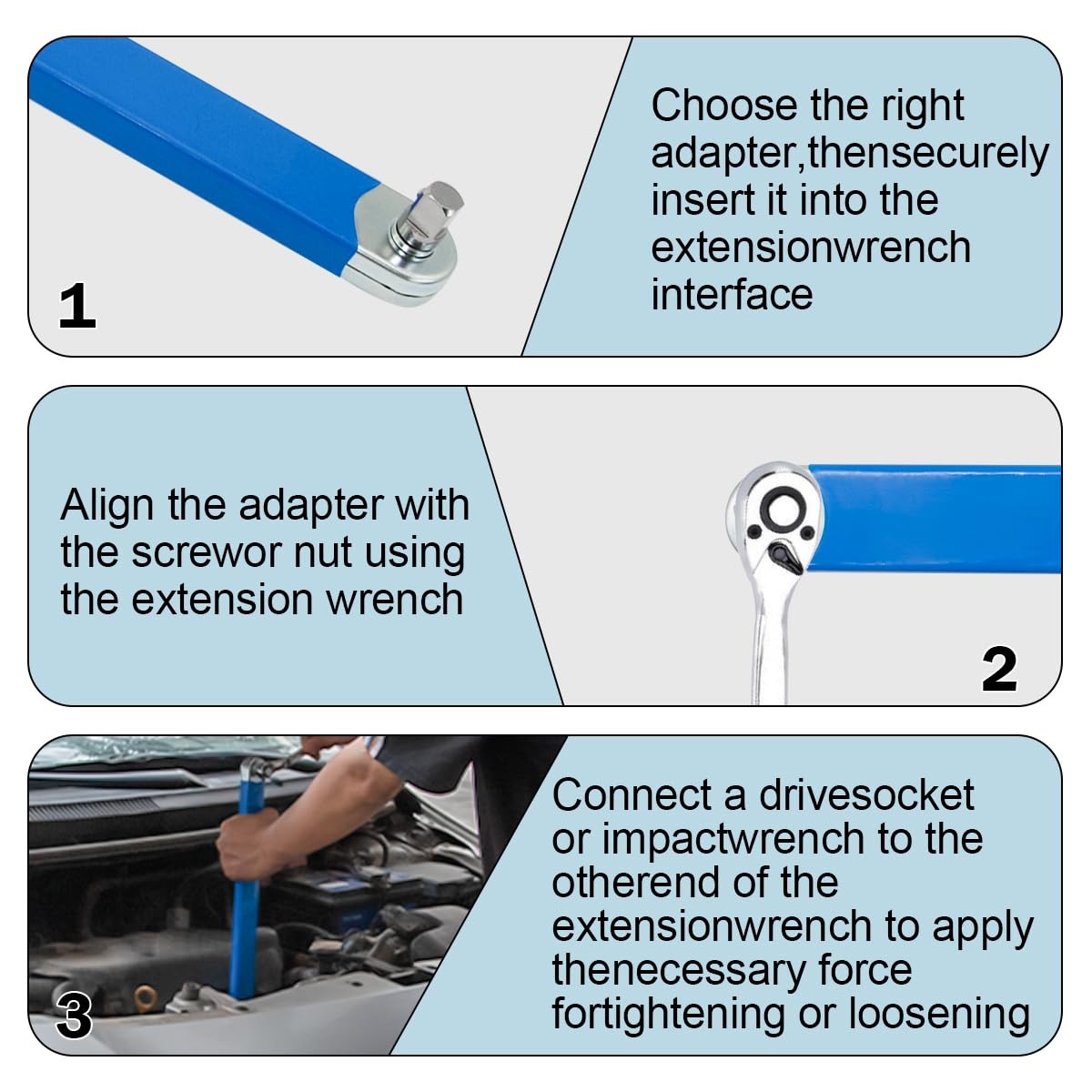 1

Choose the right adapter,thensecurely insert it into the extensionwrench interface

Align the adapter with the screwor nut using the extension wrench

2

3

Connect a drivesocket or impactwrench to the otherend of the extensionwrench to apply thenecessary force fortightening or loosening