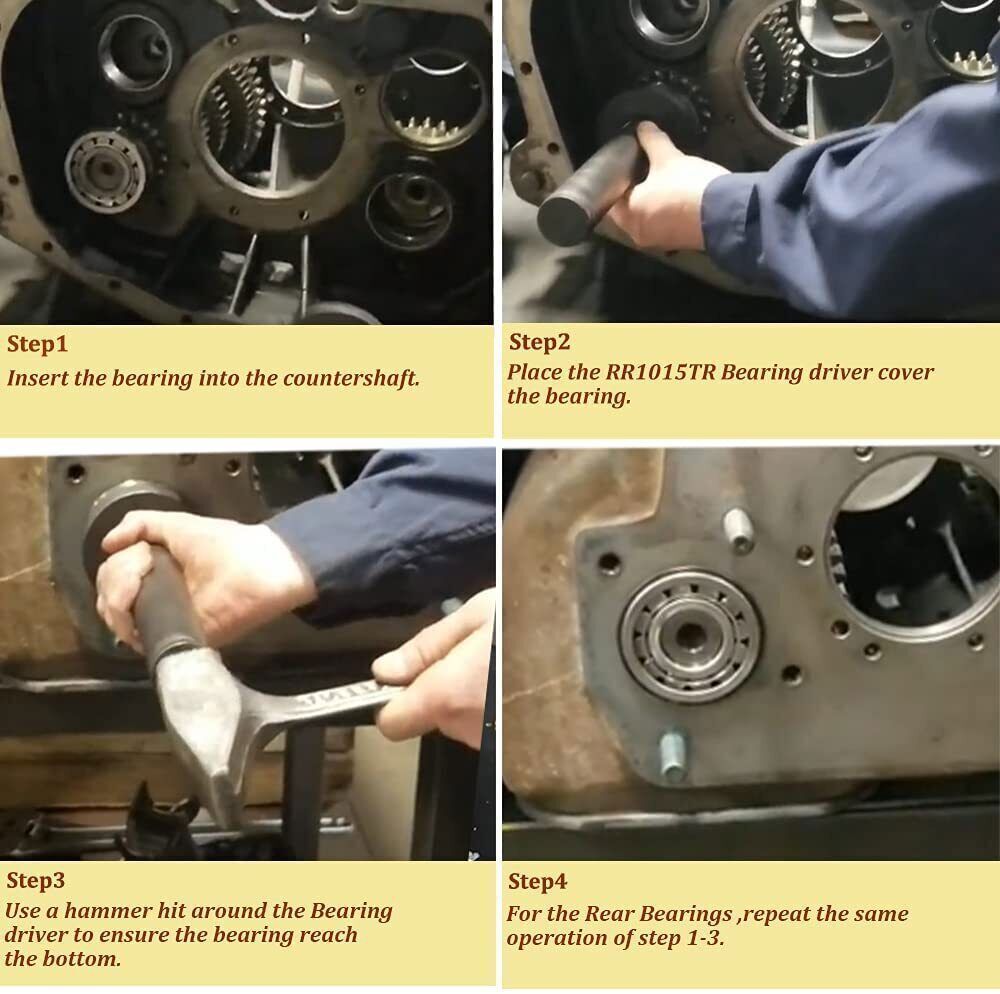 Step1
Insert the bearing into the countershaft.

Step2
Place the RR1015TR Bearing driver cover the bearing.

Step3
Use a hammer hit around the Bearing driver to ensure the bearing reach the bottom.

Step4
For the Rear Bearings ,repeat the same operation of step 1-3.