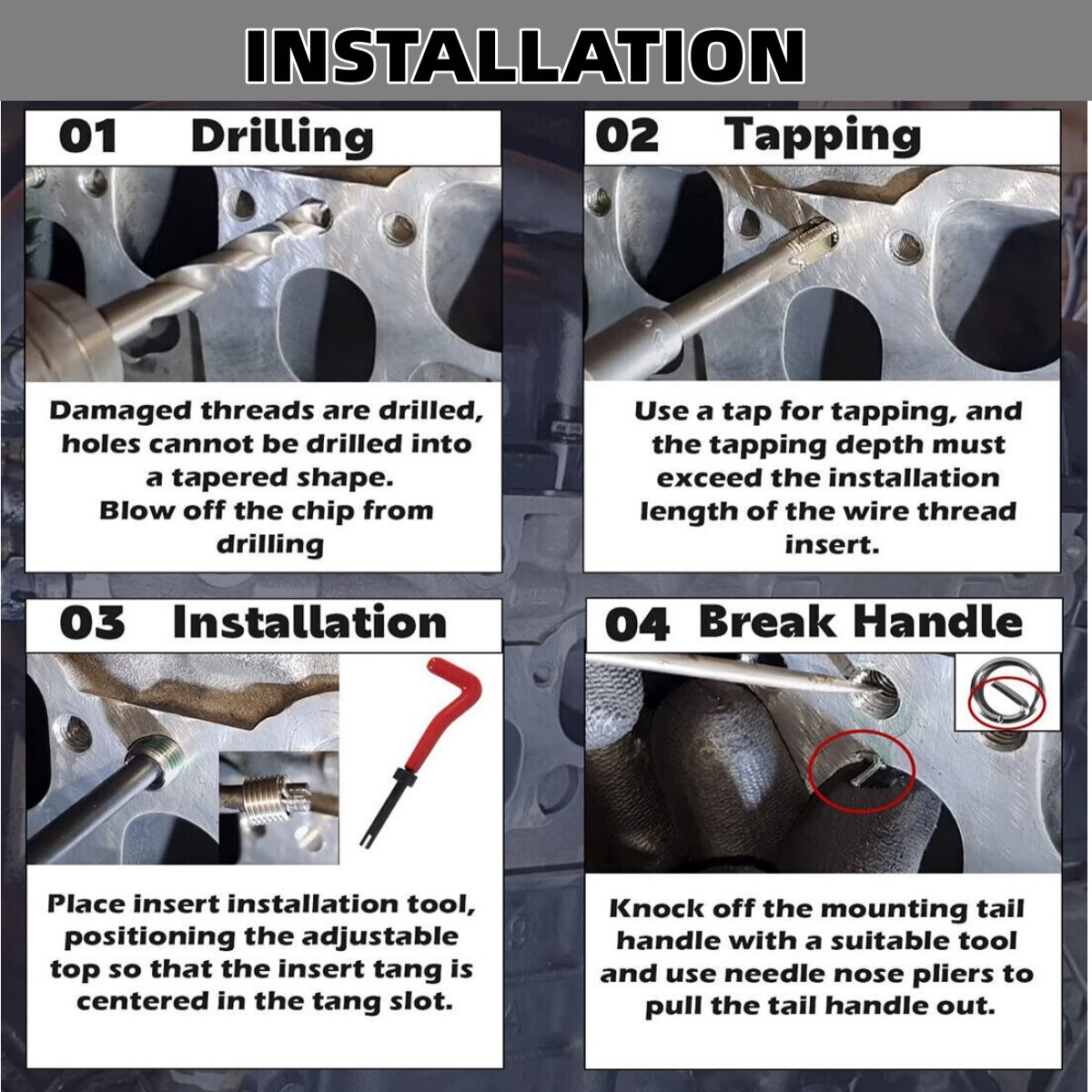 INSTALLATION

01 Drilling

Damaged threads are drilled, holes cannot be drilled into a tapered shape.
Blow off the chip from drilling

02 Tapping

Use a tap for tapping, and the tapping depth must exceed the installation length of the wire thread insert.

03 Installation

Place insert installation tool, positioning the adjustable top so that the insert tang is centered in the tang slot.

04 Break Handle

Knock off the mounting tail handle with a suitable tool and use needle nose pliers to pull the tail handle out.