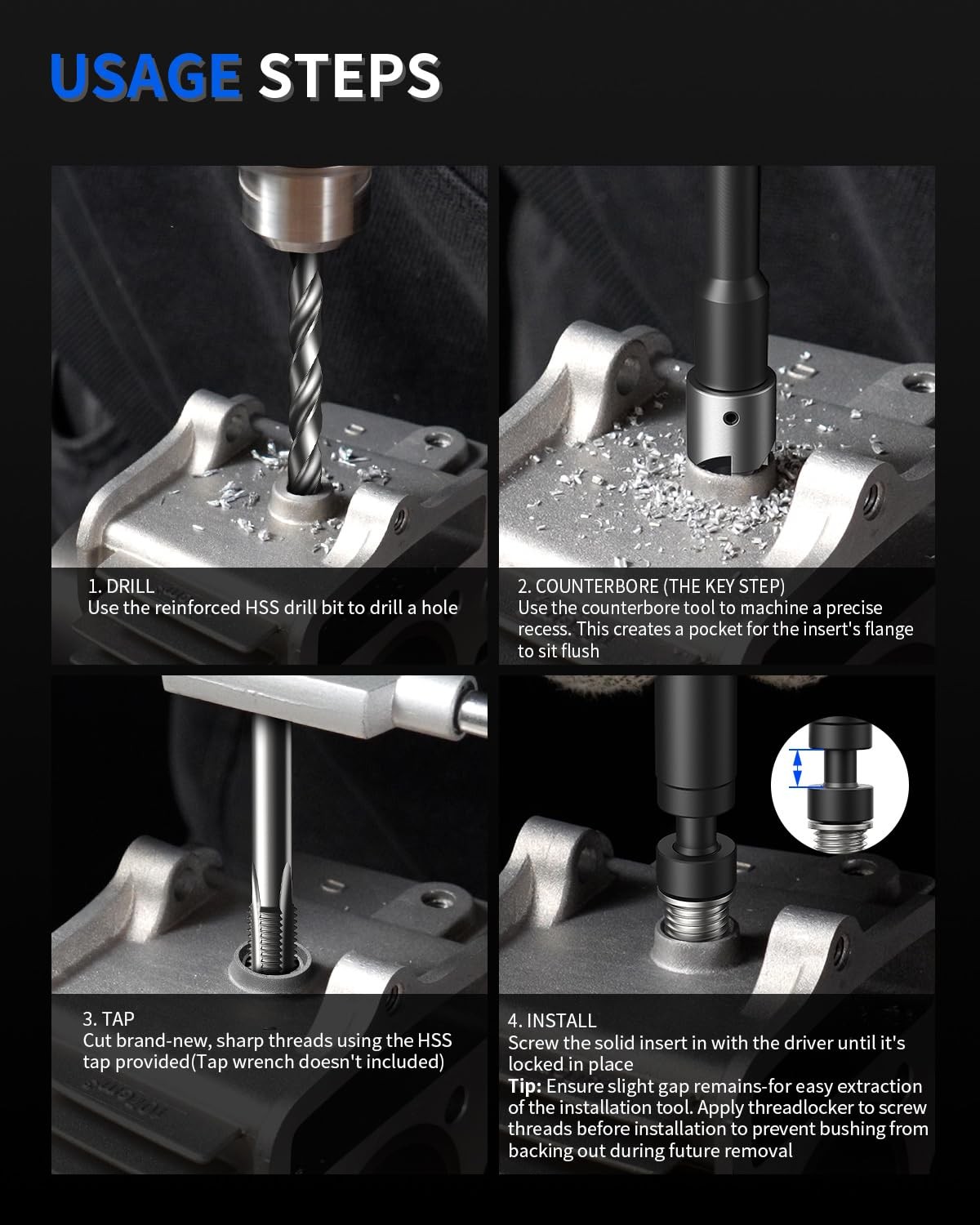 USAGE STEPS

1. DRILL
Use the reinforced HSS drill bit to drill a hole

2. COUNTERBORE (THE KEY STEP)
Use the counterbore tool to machine a precise recess. This creates a pocket for the insert's flange to sit flush

3. TAP
Cut brand-new, sharp threads using the HSS tap provided(Tap wrench doesn't included)

4. INSTALL
Screw the solid insert in with the driver until it's locked in place
Tip: Ensure slight gap remains-for easy extraction of the installation tool. Apply threadlocker to screw threads before installation to prevent bushing from backing out during future removal