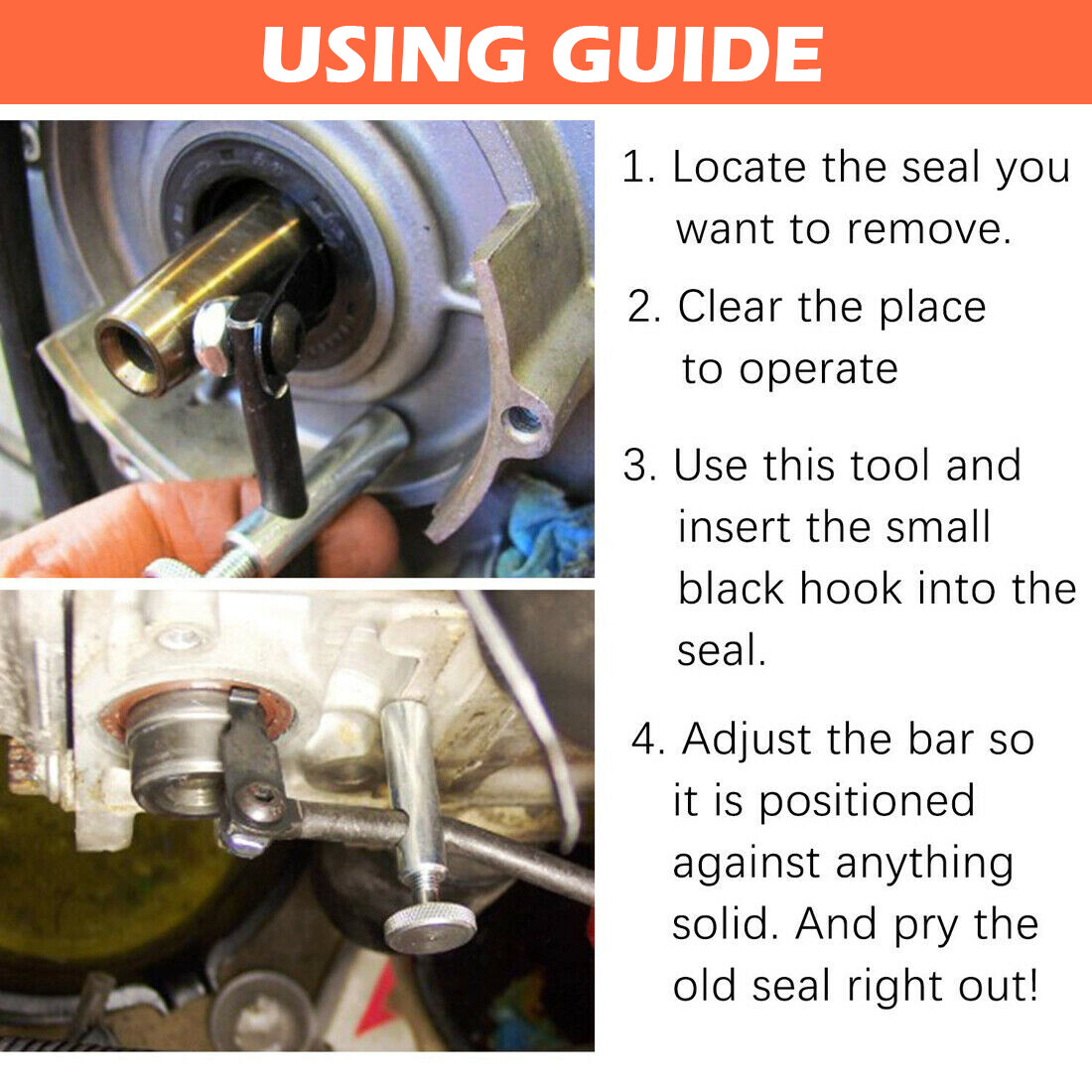 USING GUIDE

1. Locate the seal you want to remove.

2. Clear the place to operate

3. Use this tool and insert the small black hook into the seal.

4. Adjust the bar so it is positioned against anything solid. And pry the old seal right out!