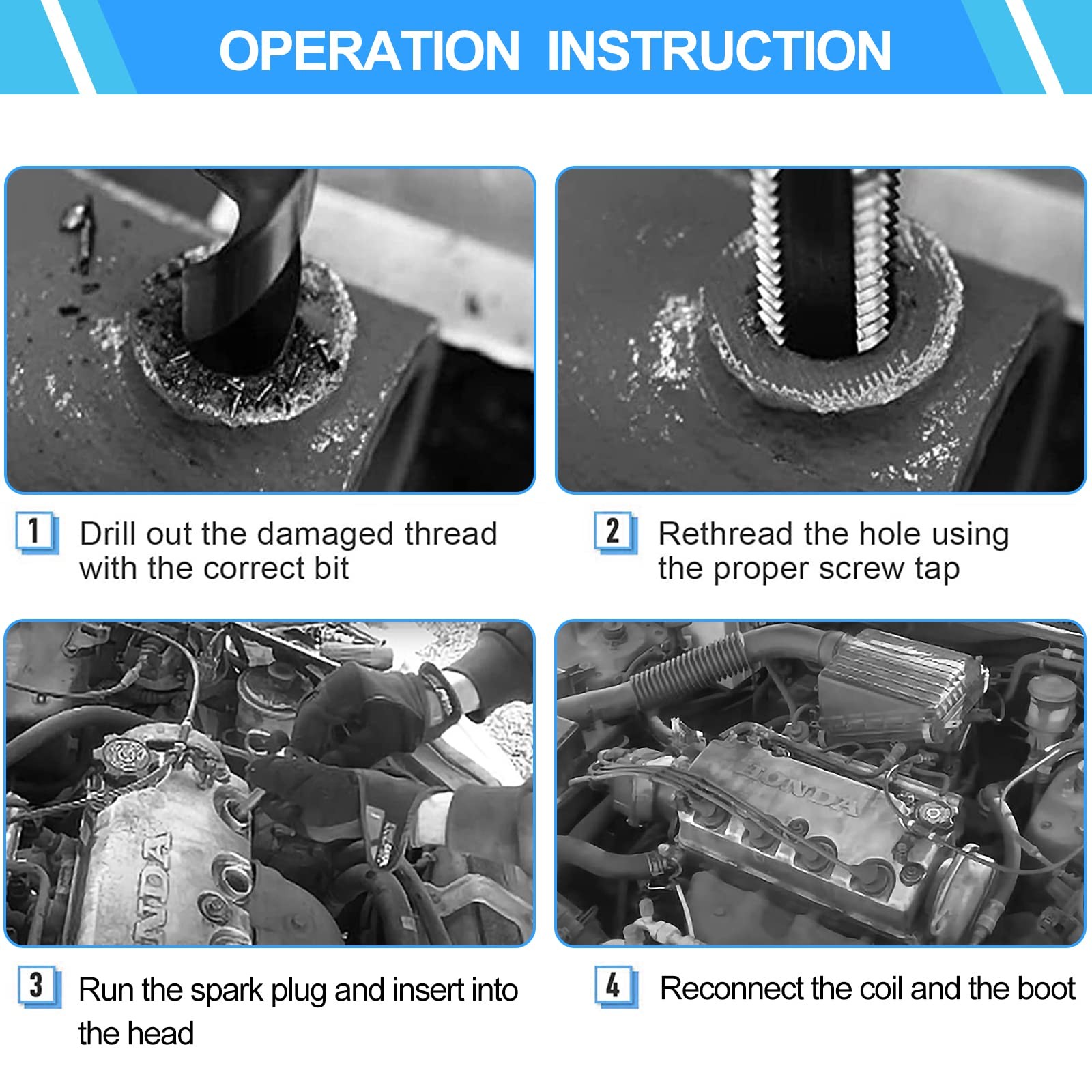 OPERATION INSTRUCTION

1 Drill out the damaged thread with the correct bit

2 Rethread the hole using the proper screw tap

3 Run the spark plug and insert into the head

4 Reconnect the coil and the boot