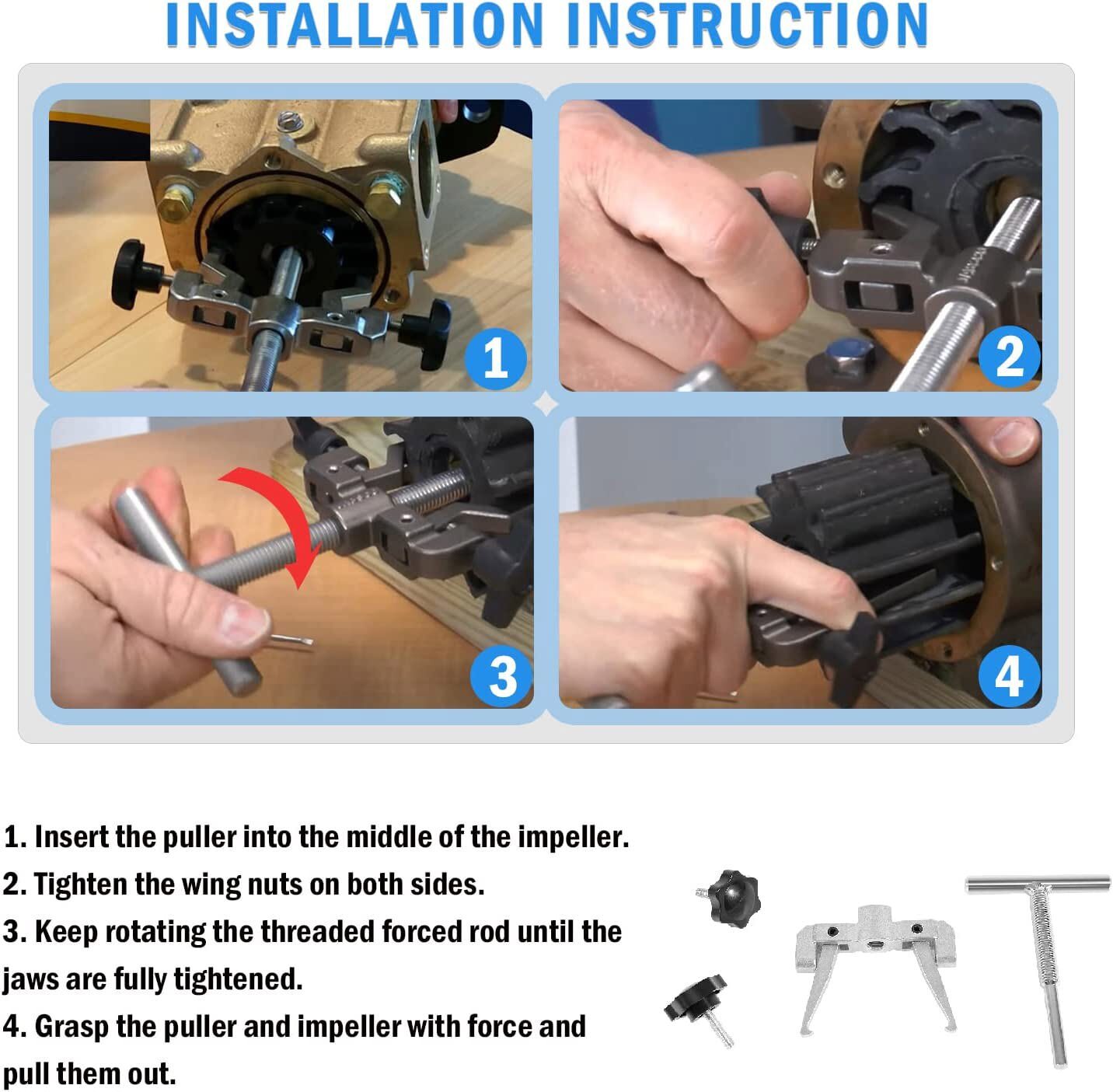 INSTALLATION INSTRUCTION

1

2

3

4

1. Insert the puller into the middle of the impeller.
2. Tighten the wing nuts on both sides.
3. Keep rotating the threaded forced rod until the jaws are fully tightened.
4. Grasp the puller and impeller with force and pull them out.