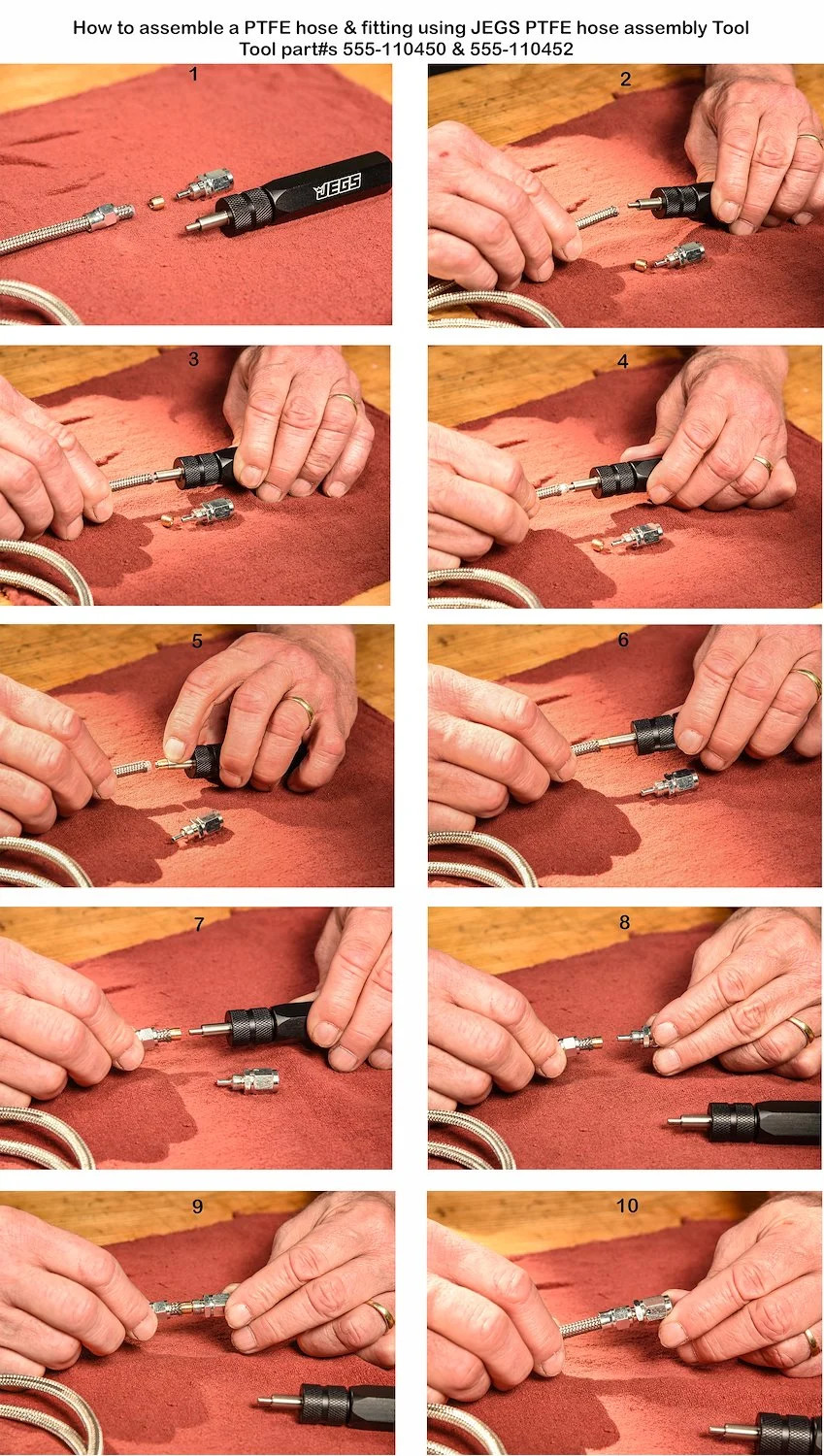 How to assemble a PTFE hose & fitting using JEGS PTFE hose assembly Tool
Tool part#s 555-110450 & 555-110452

1

JEGS

2

3

4

5

6

7

8

9

10