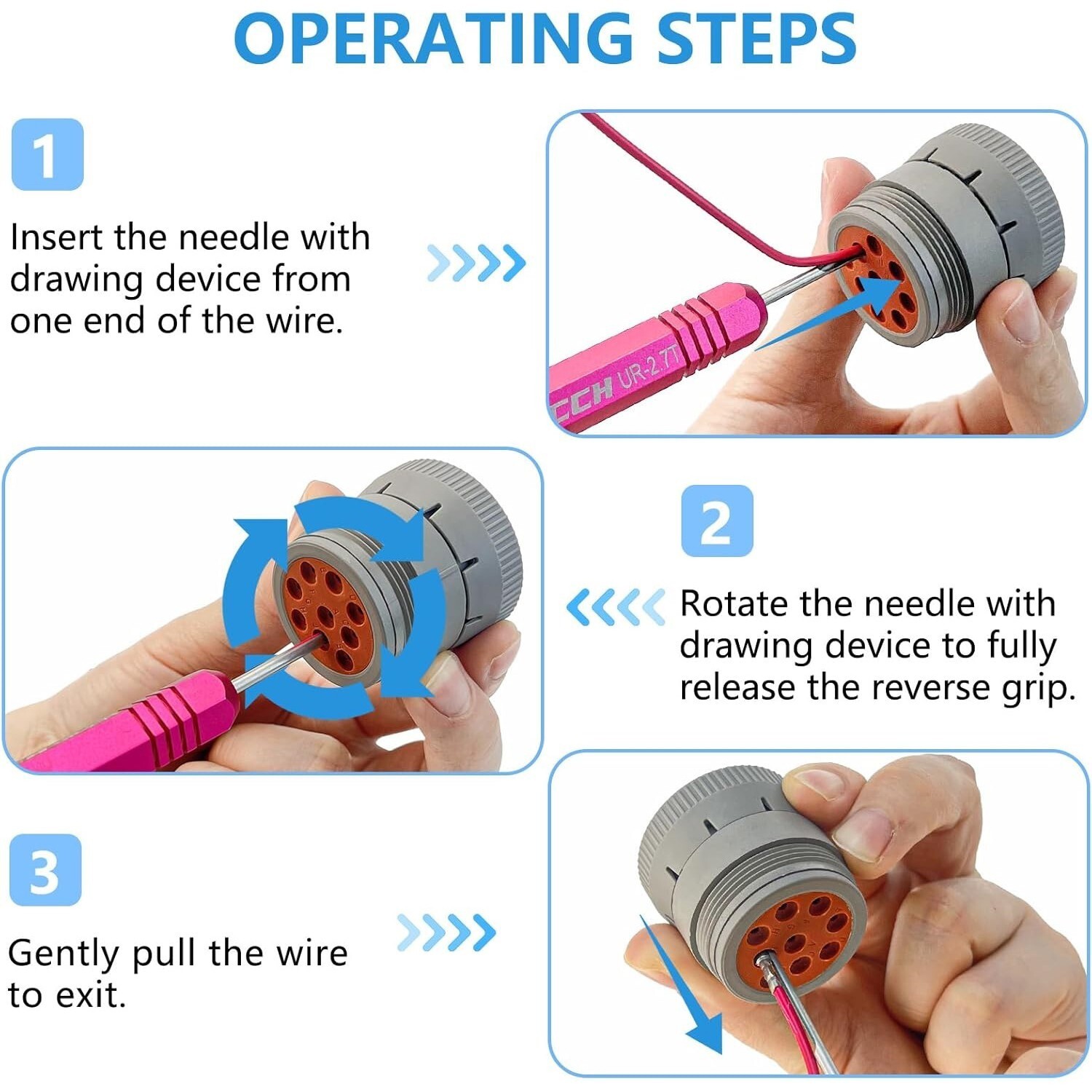 OPERATING STEPS

1

Insert the needle with drawing device from one end of the wire.

2

Rotate the needle with drawing device to fully release the reverse grip.

3

Gently pull the wire to exit.