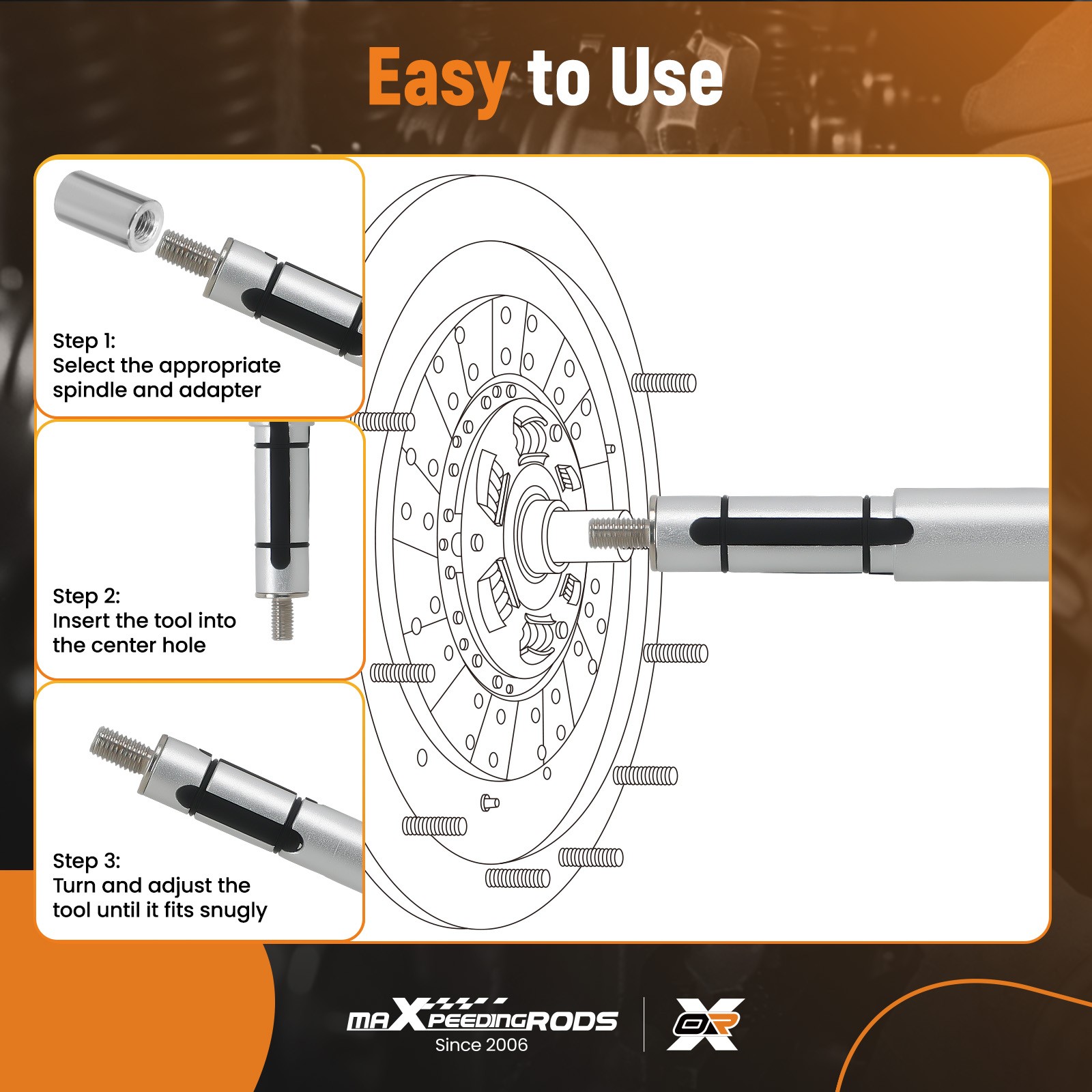 Easy to Use

Step 1:
Select the appropriate spindle and adapter

Step 2:
Insert the tool into the center hole

Step 3:
Turn and adjust the tool until it fits snugly

maXpeedingRODS
Since 2006