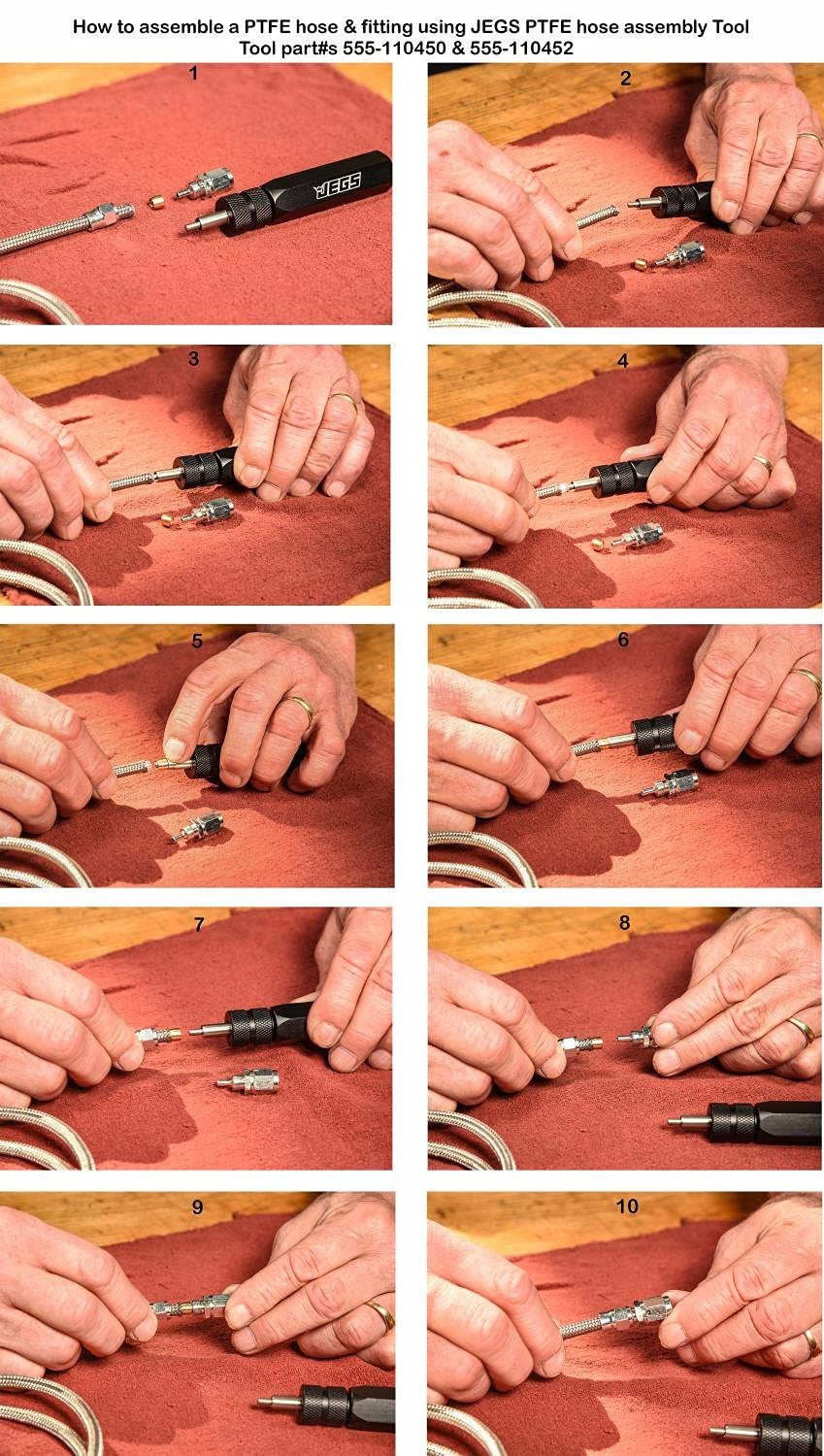 How to assemble a PTFE hose & fitting using JEGS PTFE hose assembly Tool
Tool part#s 555-110450 & 555-110452

1

JEGS

2

3

4

5

6

7

8

9

10