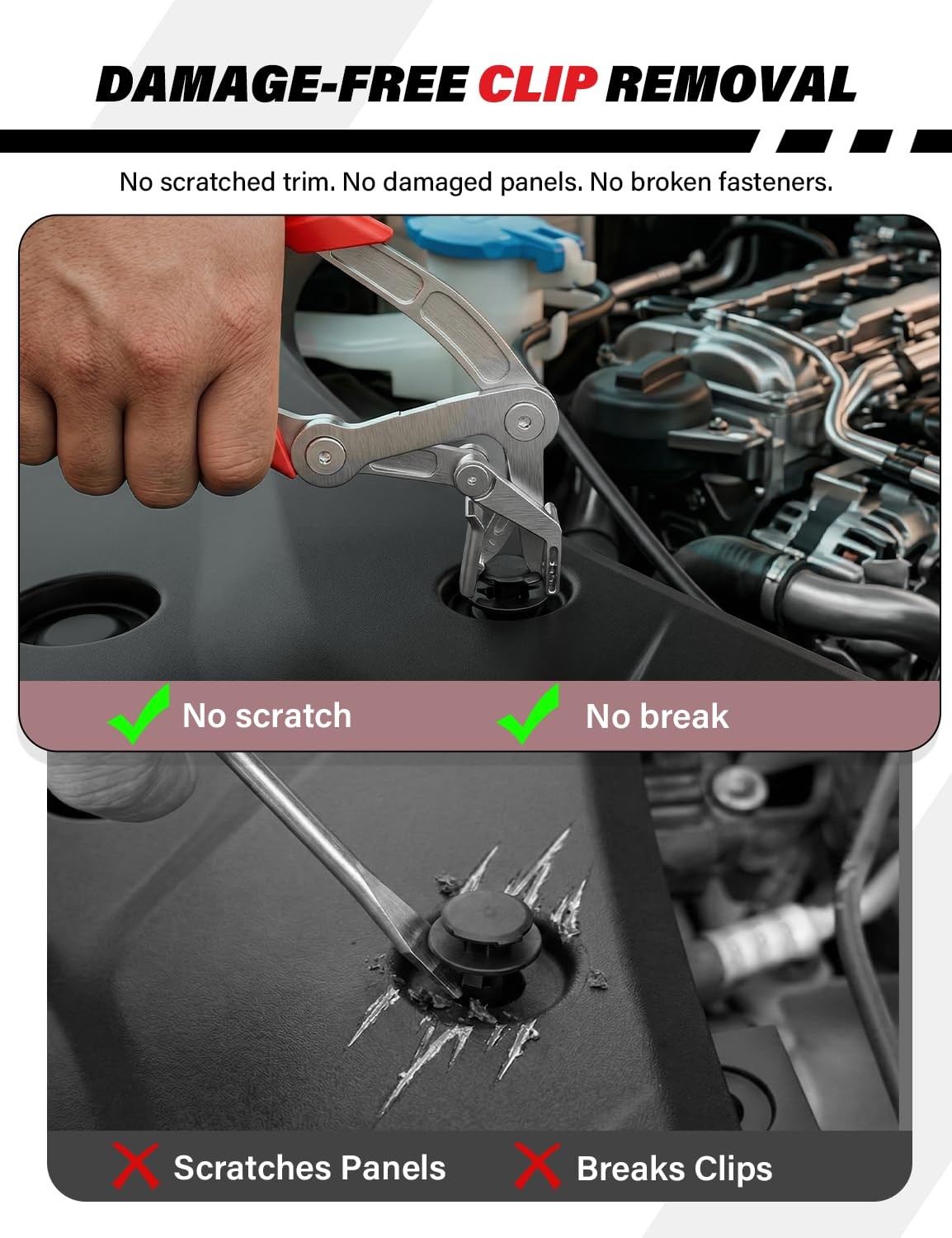 DAMAGE-FREE CLIP REMOVAL

No scratched trim. No damaged panels. No broken fasteners.

✓ No scratch ✓ No break

✗ Scratches Panels ✗ Breaks Clips