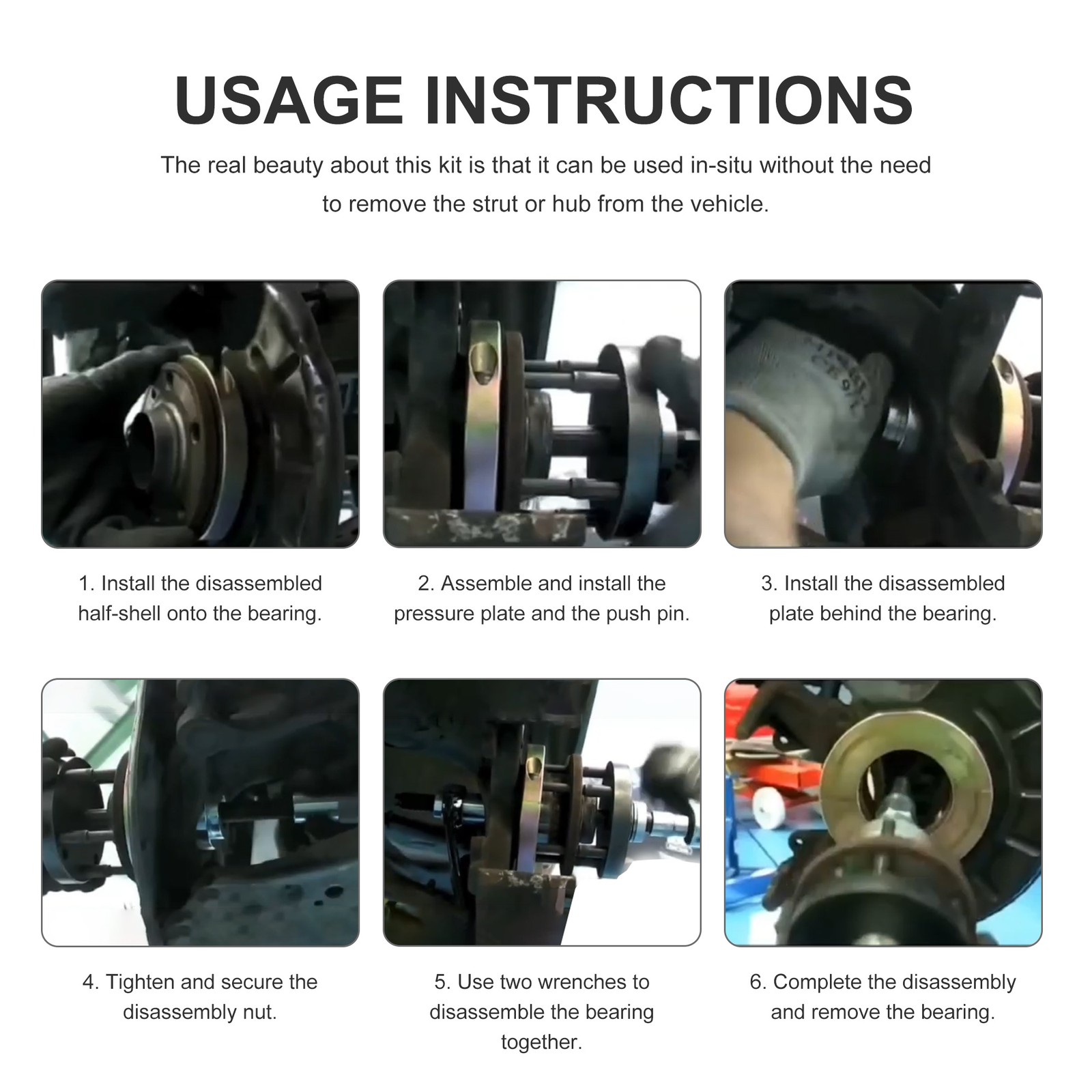 USAGE INSTRUCTIONS

The real beauty about this kit is that it can be used in-situ without the need to remove the strut or hub from the vehicle.

1. Install the disassembled half-shell onto the bearing.

2. Assemble and install the pressure plate and the push pin.

3. Install the disassembled plate behind the bearing.

4. Tighten and secure the disassembly nut.

5. Use two wrenches to disassemble the bearing together.

6. Complete the disassembly and remove the bearing.