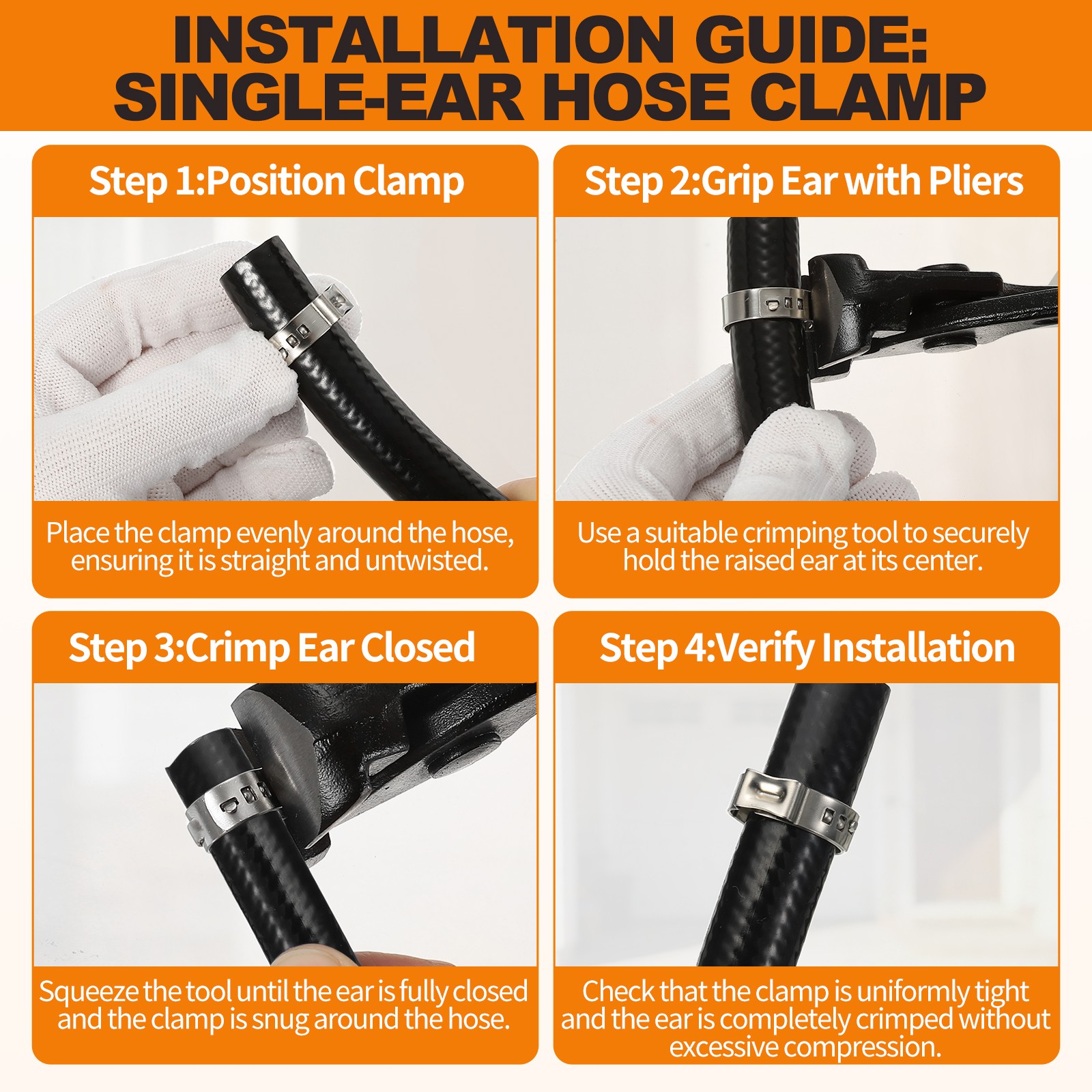 INSTALLATION GUIDE:
SINGLE-EAR HOSE CLAMP

Step 1:Position Clamp

Place the clamp evenly around the hose, ensuring it is straight and untwisted.

Step 2:Grip Ear with Pliers

Use a suitable crimping tool to securely hold the raised ear at its center.

Step 3:Crimp Ear Closed

Squeeze the tool until the ear is fully closed and the clamp is snug around the hose.

Step 4:Verify Installation

Check that the clamp is uniformly tight and the ear is completely crimped without excessive compression.