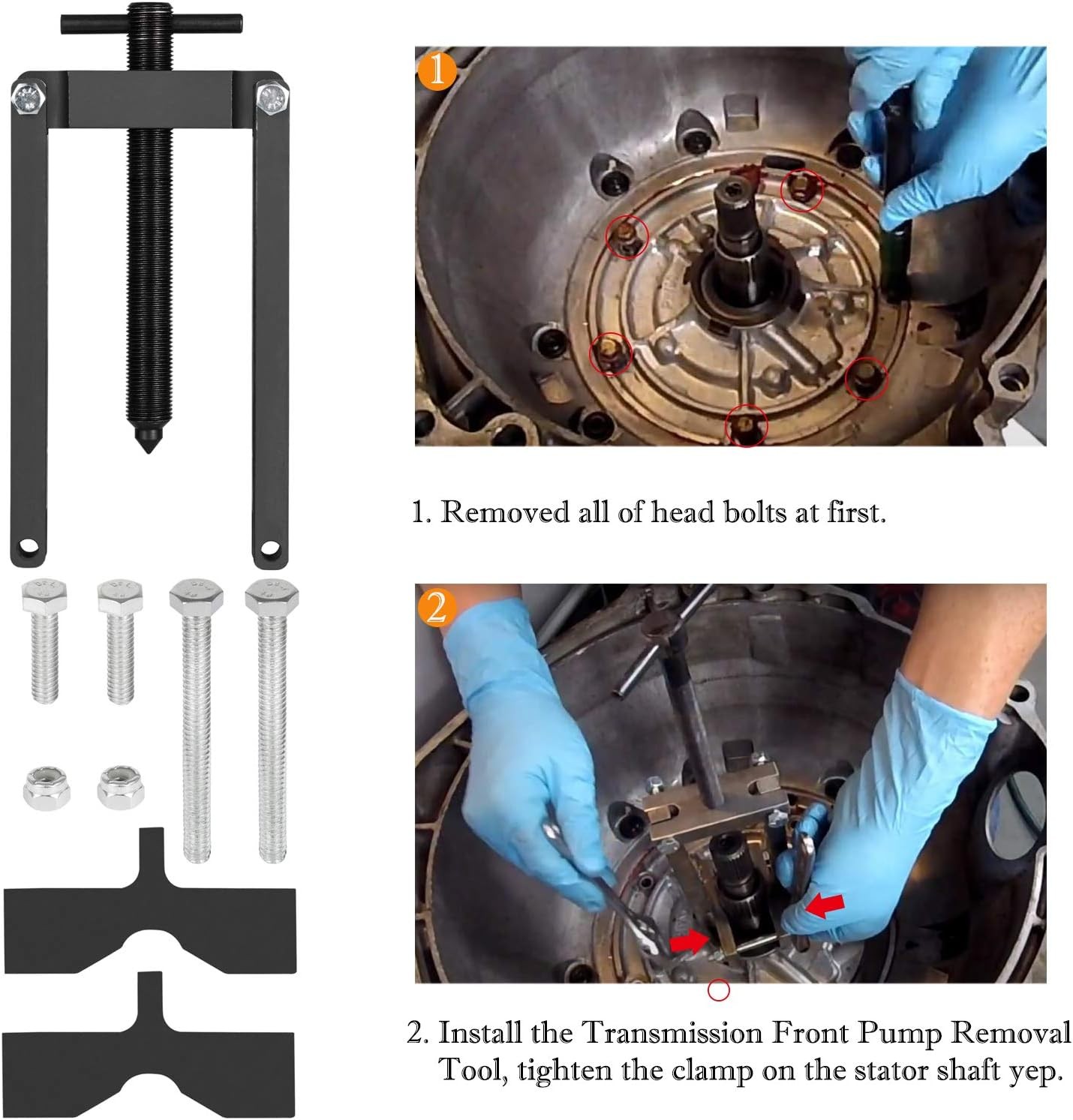 1

1. Removed all of head bolts at first.

2

2. Install the Transmission Front Pump Removal Tool, tighten the clamp on the stator shaft yep.